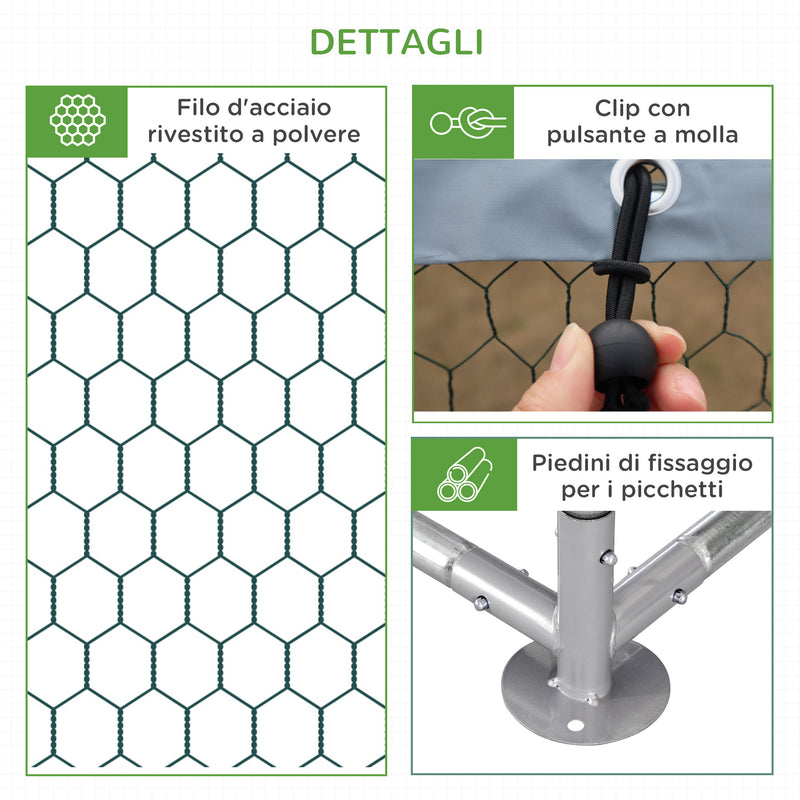 DETTAGLI

Filo d'acciaio rivestito a polvere

Clip con pulsante a molla

Piedini di fissaggio per i picchetti