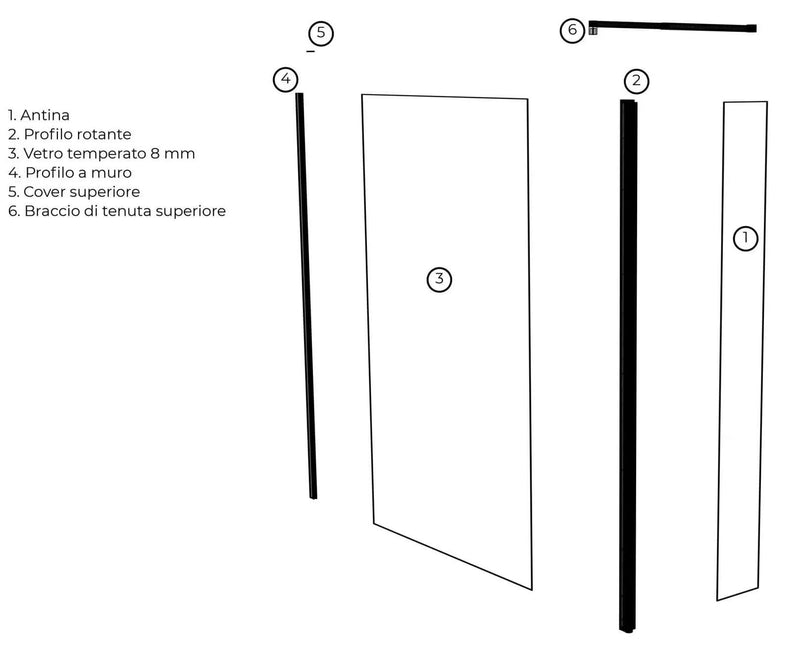 1. Antina
2. Profilo rotante
3. Vetro temperato 8 mm
4. Profilo a muro
5. Cover superiore
6. Braccio di tenuta superiore

5
6
4
2
3
1