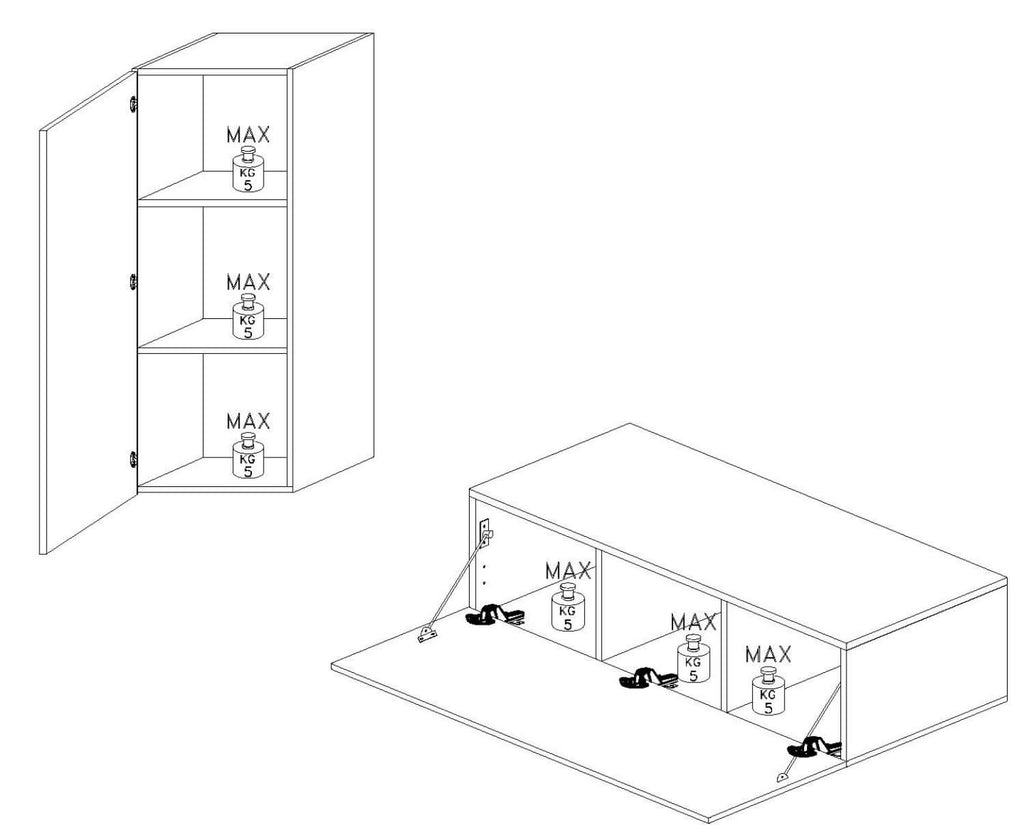 MAX
KG
5

MAX
KG
5

MAX
KG
5

MAX
KG
5

MAX
KG
5

MAX
KG
5