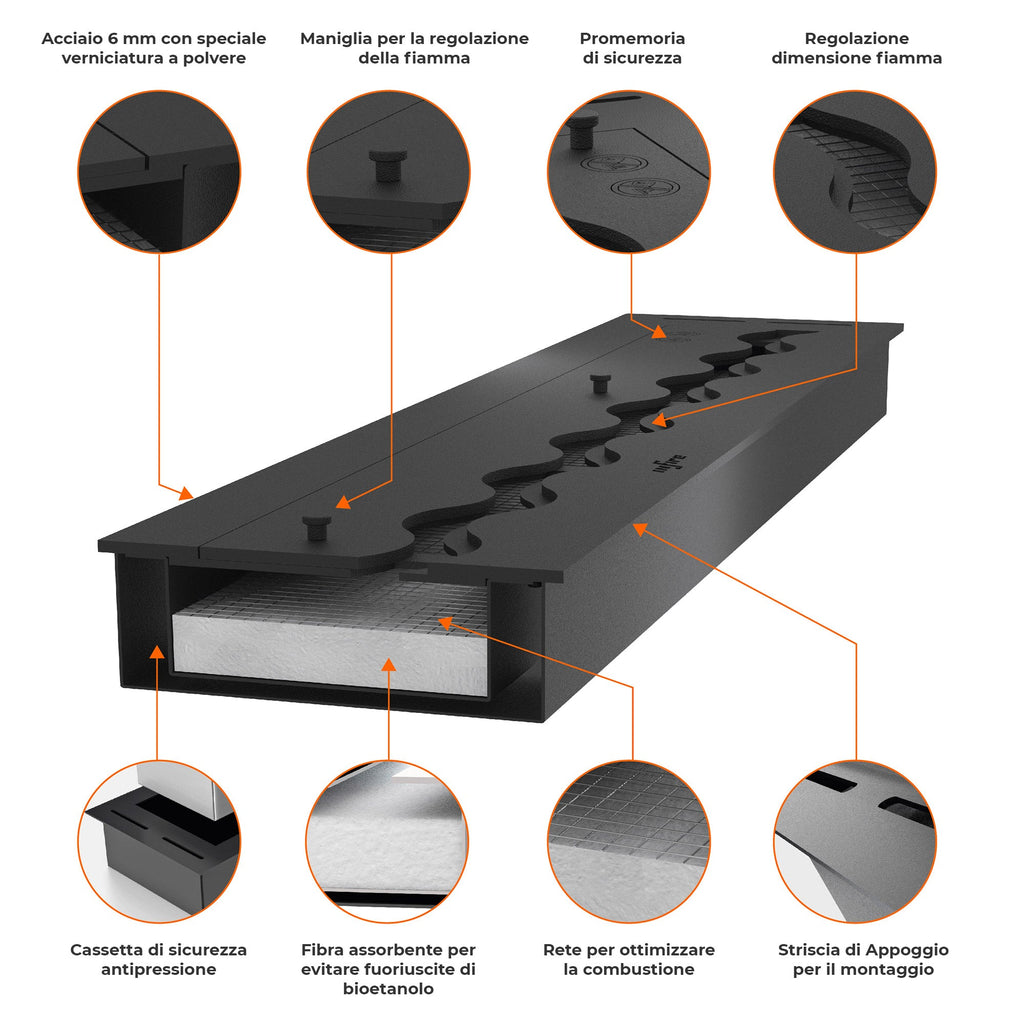 Acciaio 6 mm con speciale verniciatura a polvere

Maniglia per la regolazione della fiamma

Promemoria di sicurezza

Regolazione dimensione fiamma

Cassetta di sicurezza antipressione

Fibra assorbente per evitare fuoriuscite di bioetanolo

Rete per ottimizzare la combustione

Striscia di Appoggio per il montaggio