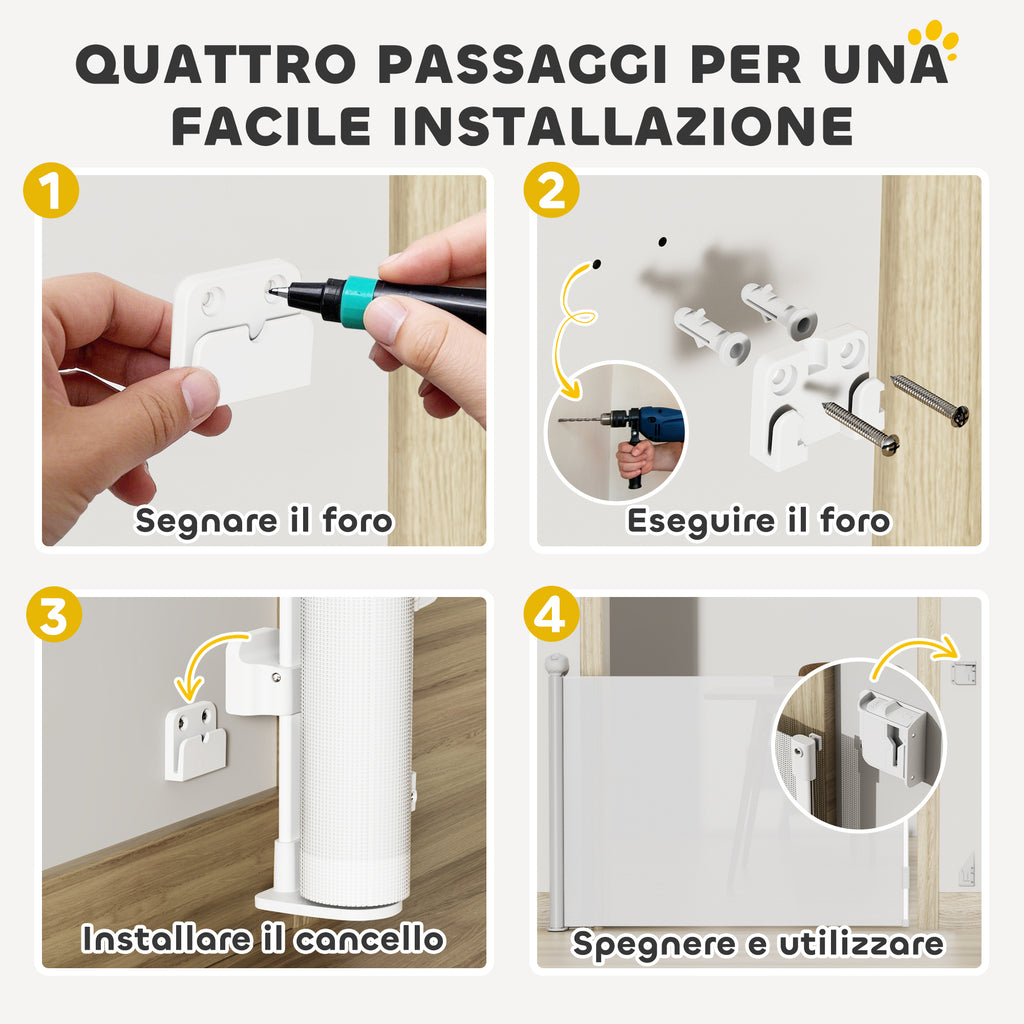 QUATTRO PASSAGGI PER UNA FACILE INSTALLAZIONE

1
Segnare il foro

2
Eseguire il foro

3
Installare il cancello

4
Spegnere e utilizzare