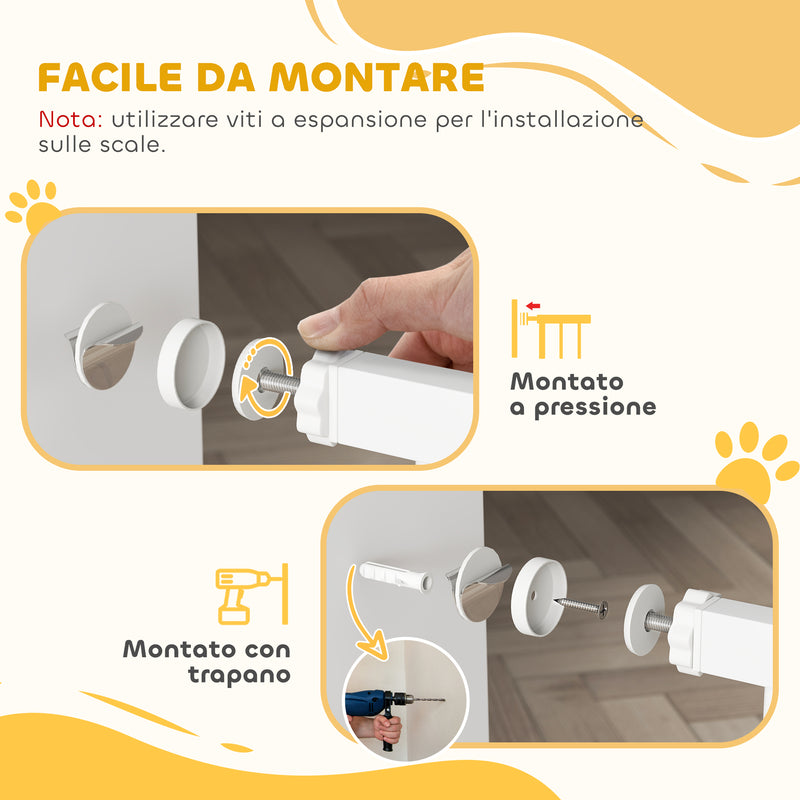 FACILE DA MONTARE
Nota: utilizzare viti a espansione per l'installazione sulle scale.

Montato a pressione

Montato con trapano