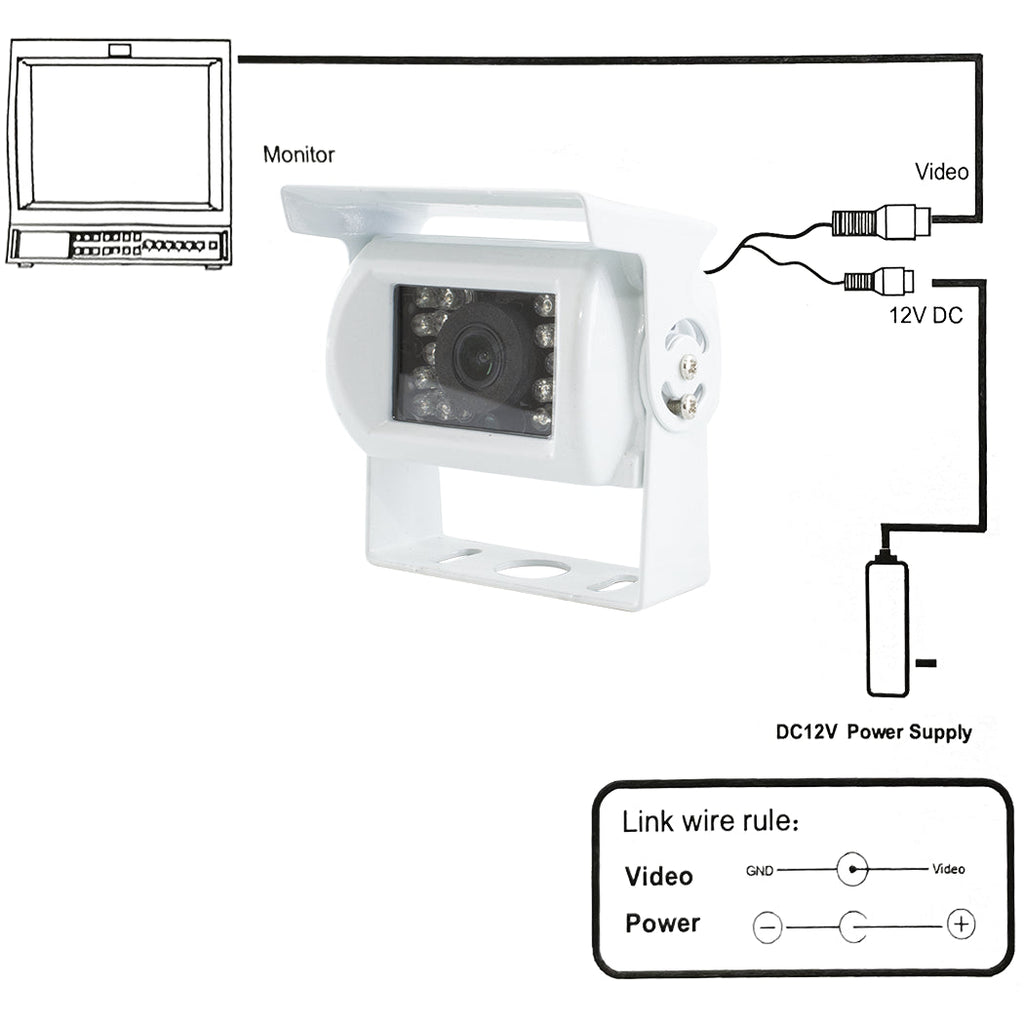 Monitor

Video

12V DC

DC12V Power Supply

Link wire rule:

Video GND Video

Power − +