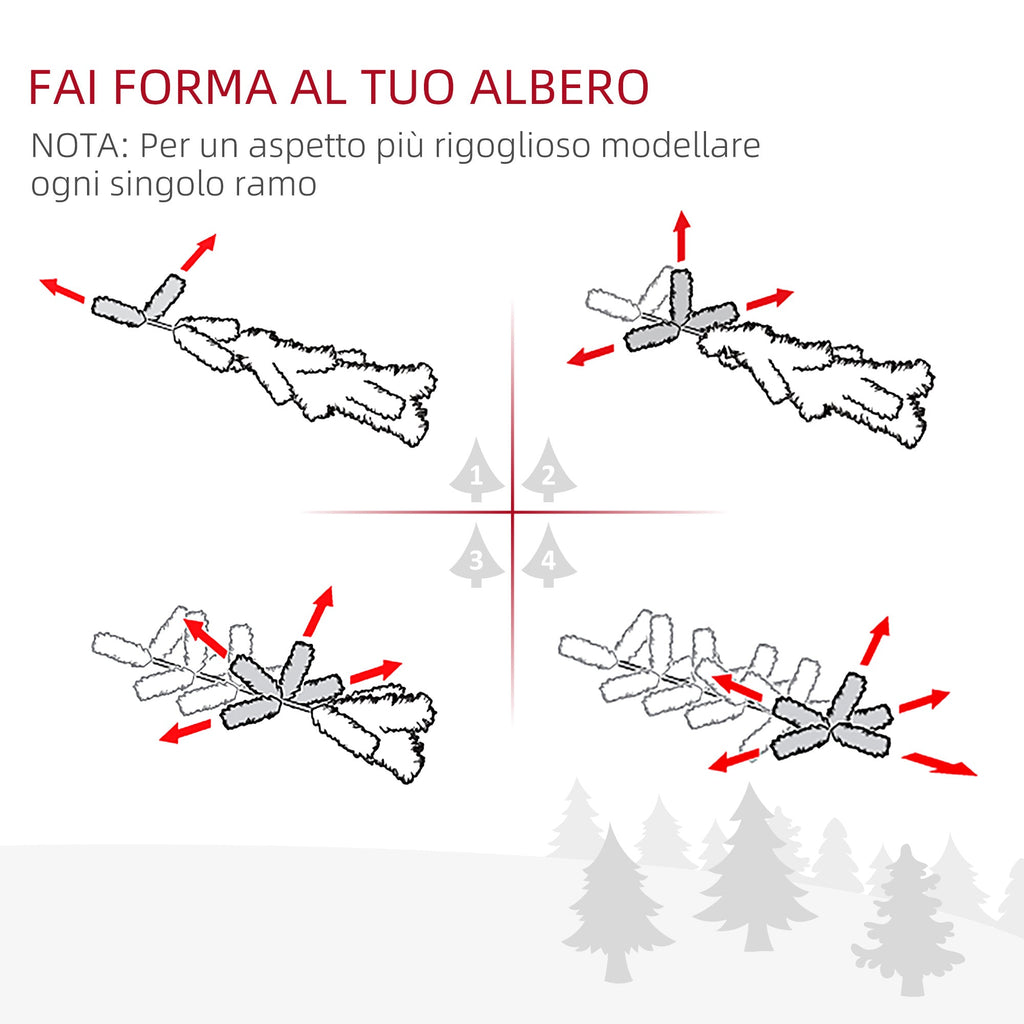 FAI FORMA AL TUO ALBERO

NOTA: Per un aspetto più rigoglioso modellare ogni singolo ramo

1
2
3
4