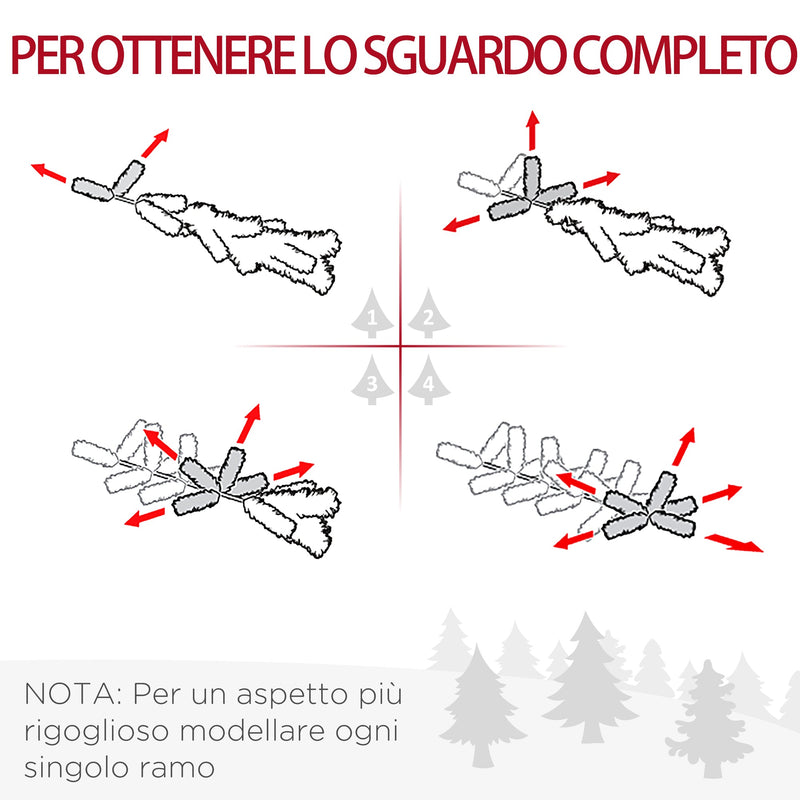 PER OTTENERE LO SGUARDO COMPLETO

1 2 3 4

NOTA: Per un aspetto più rigoglioso modellare ogni singolo ramo