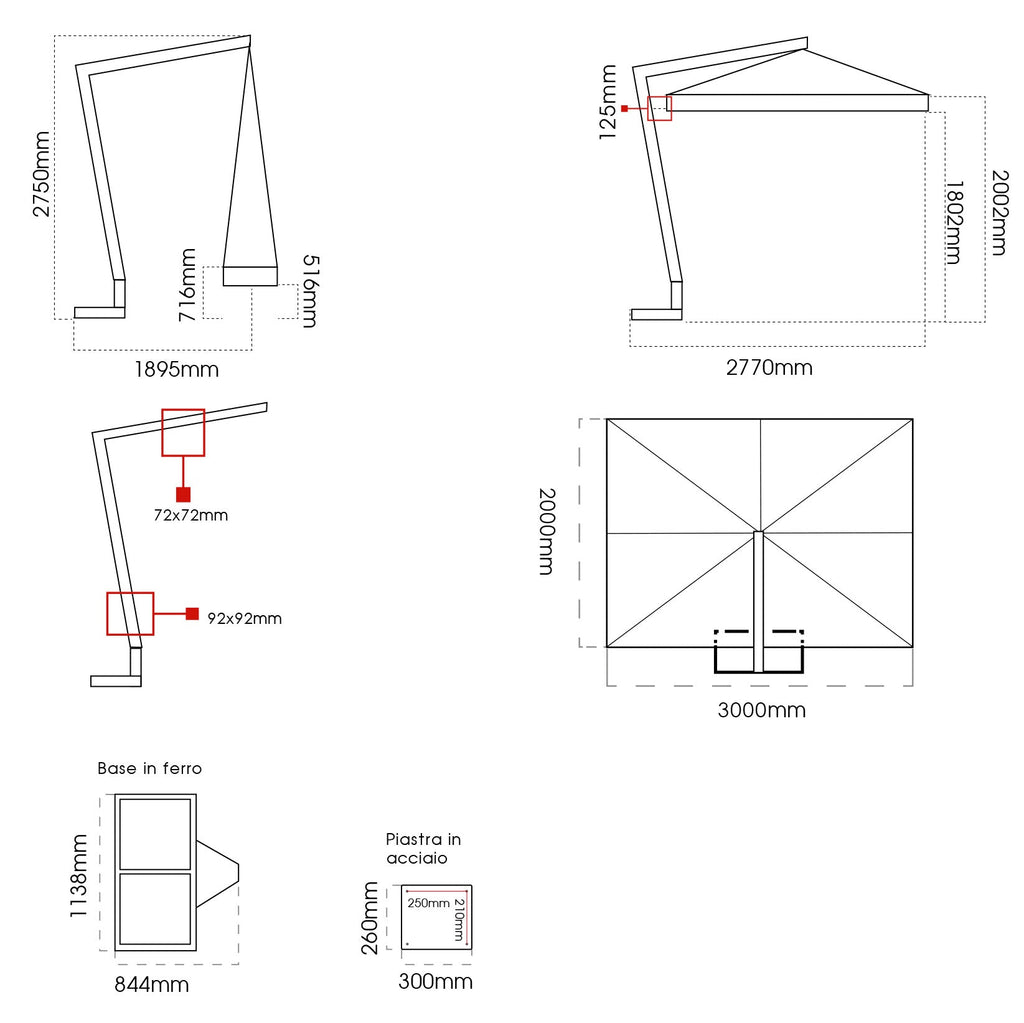 2750mm

716mm

516mm

1895mm

125mm

1802mm

2002mm

2770mm

72x72mm

92x92mm

2000mm

3000mm

Base in ferro

1138mm

844mm

Piastra in acciaio

260mm

250mm

210mm

300mm