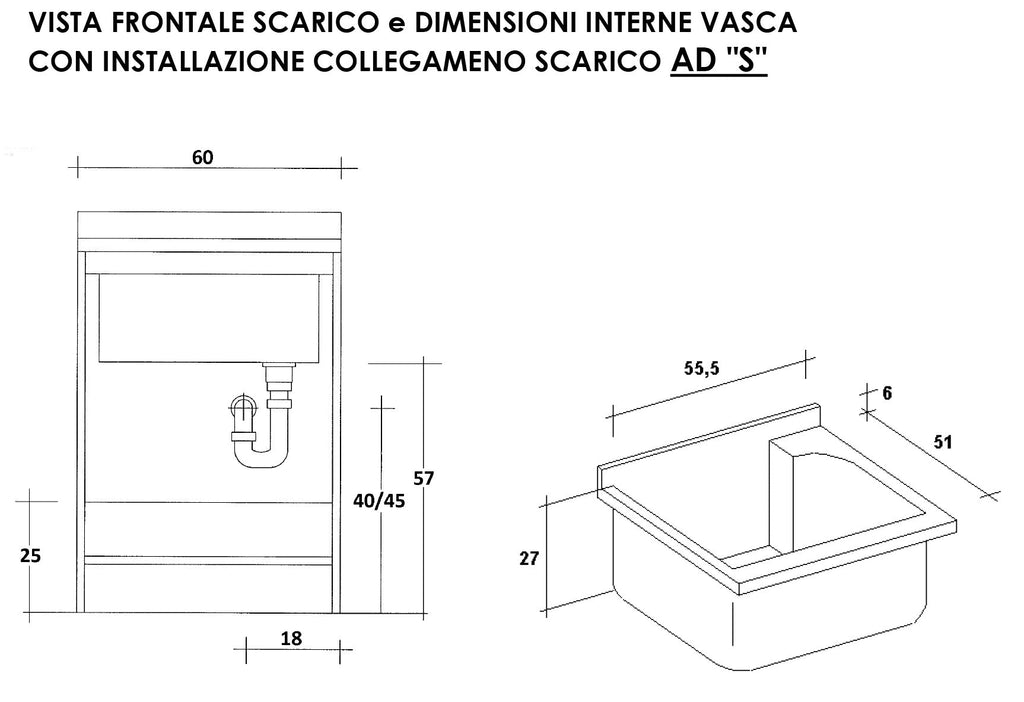 VISTA FRONTALE SCARICO e DIMENSIONI INTERNE VASCA
CON INSTALLAZIONE COLLEGAMENO SCARICO AD "S"

60

57

40/45

25

18

55,5

6

51

27