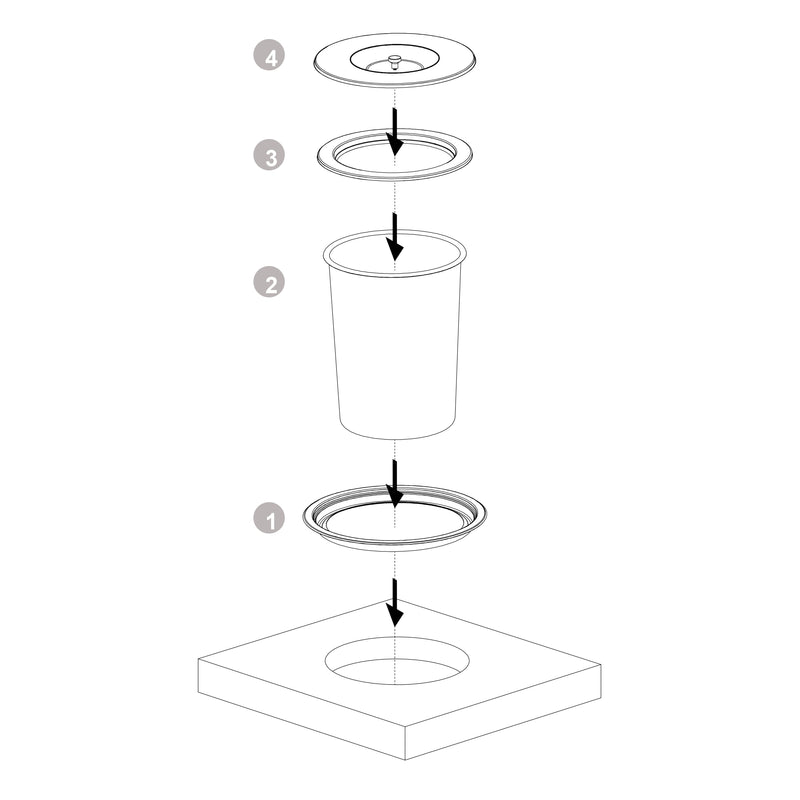 4
3
2
1