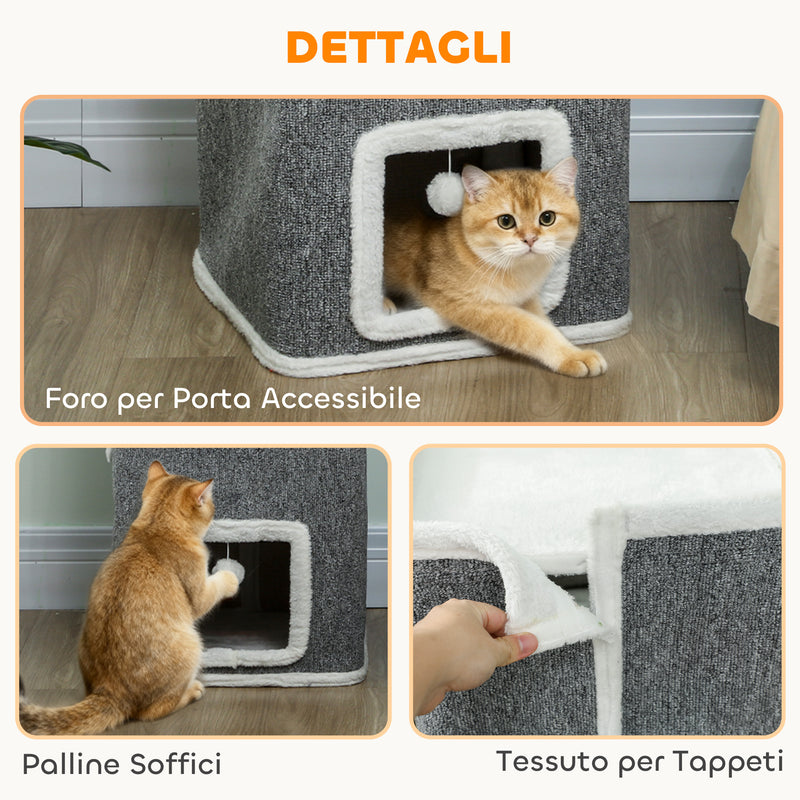 DETTAGLI

Foro per Porta Accessibile

Palline Soffici

Tessuto per Tappeti