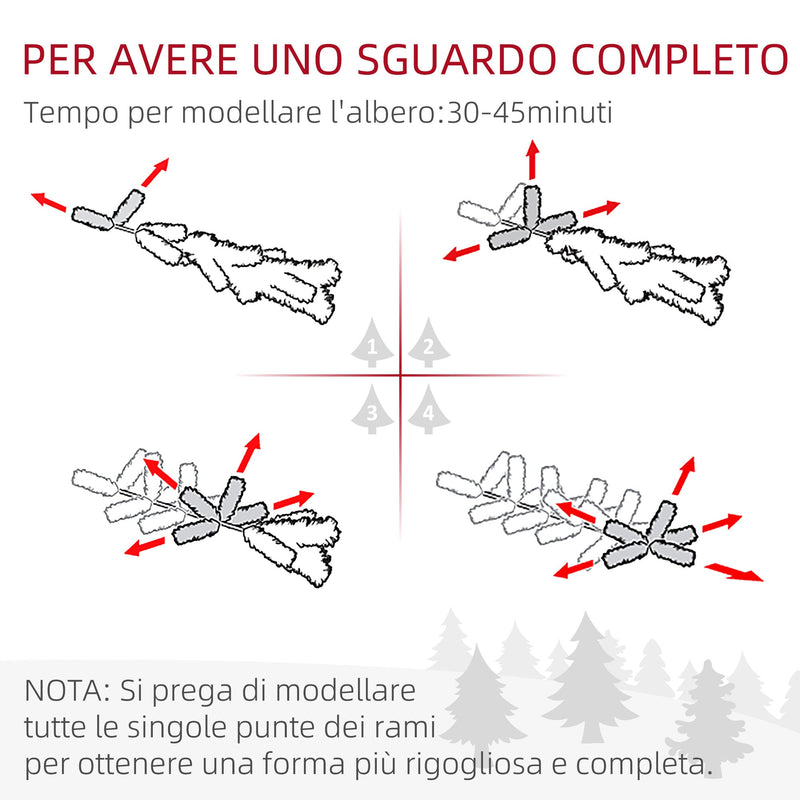 PER AVERE UNO SGUARDO COMPLETO

Tempo per modellare l'albero:30-45minuti

1 2

3 4

NOTA: Si prega di modellare tutte le singole punte dei rami per ottenere una forma più rigogliosa e completa.