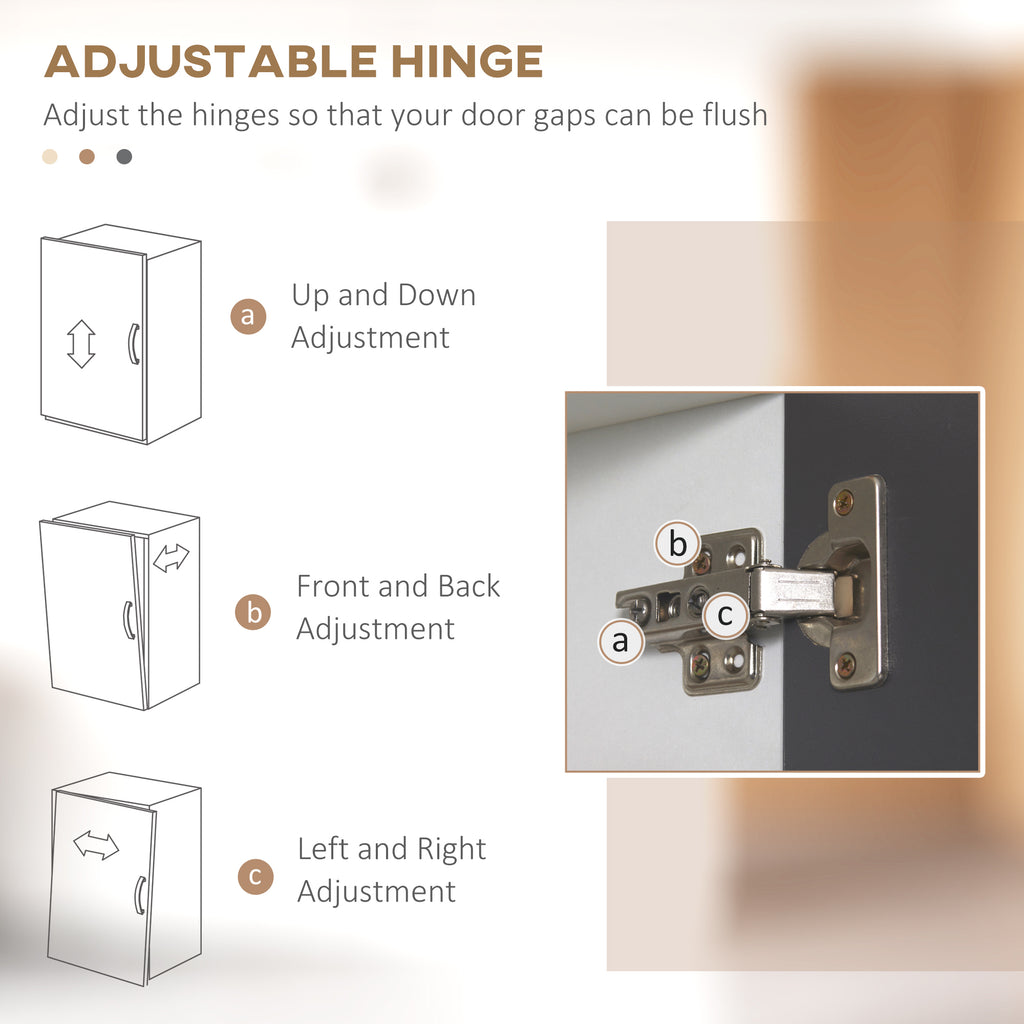 ADJUSTABLE HINGE

Adjust the hinges so that your door gaps can be flush

a Up and Down Adjustment

b Front and Back Adjustment

c Left and Right Adjustment

b

c

a