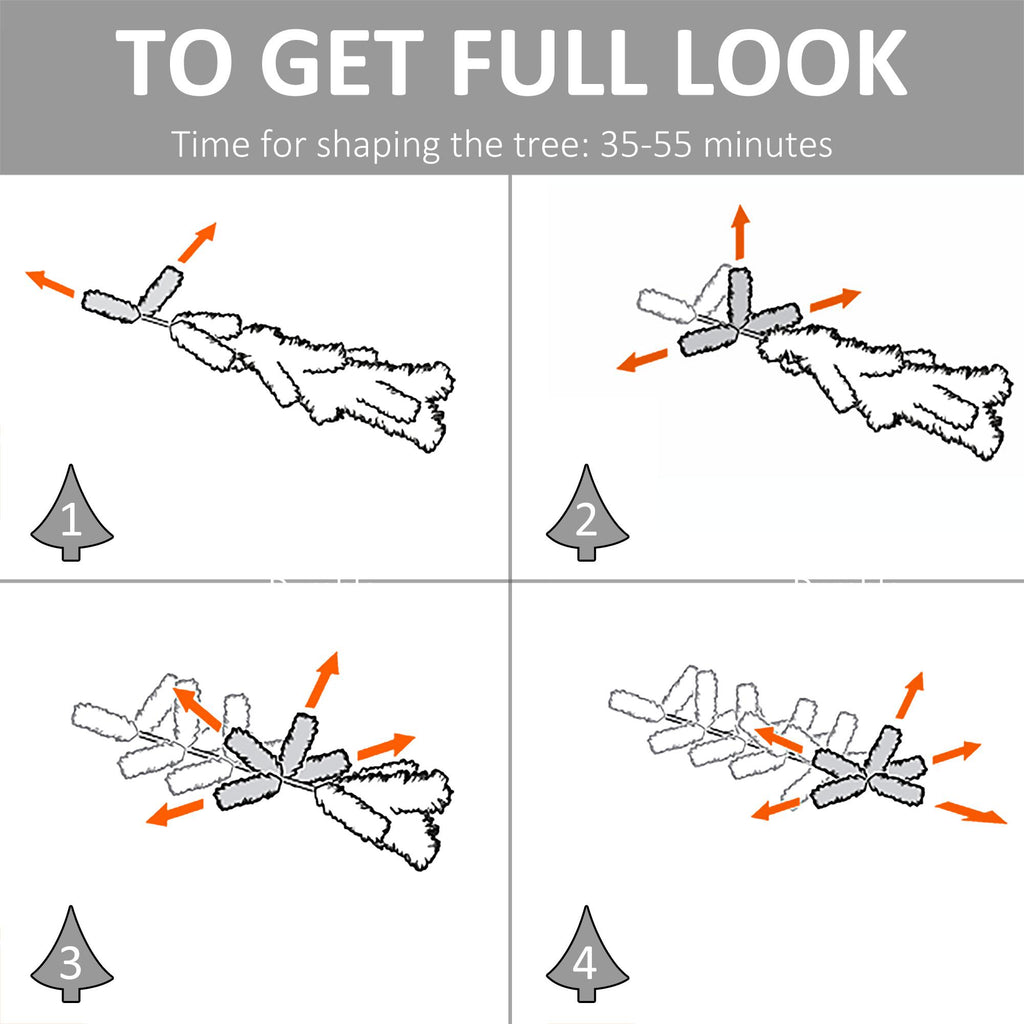 TO GET FULL LOOK

Time for shaping the tree: 35-55 minutes

1

2

3

4