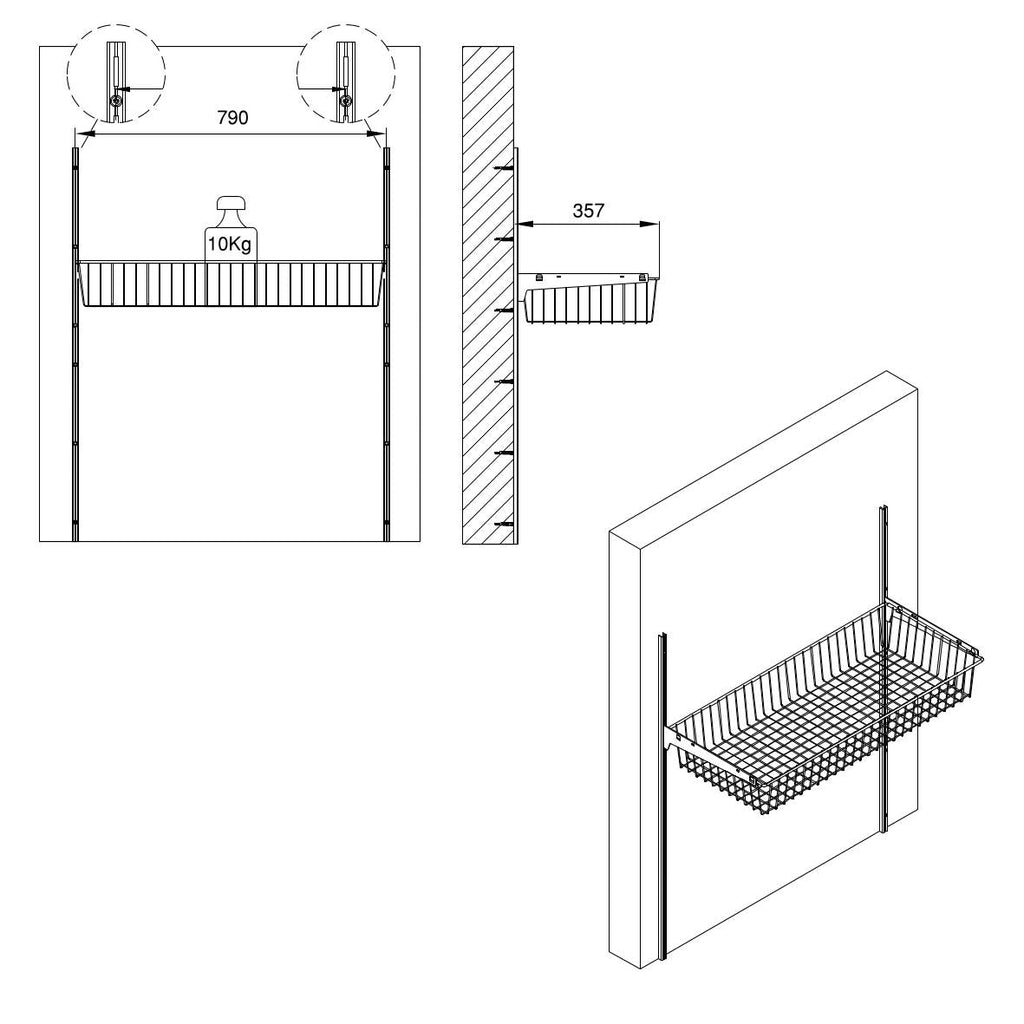 790

10Kg

357