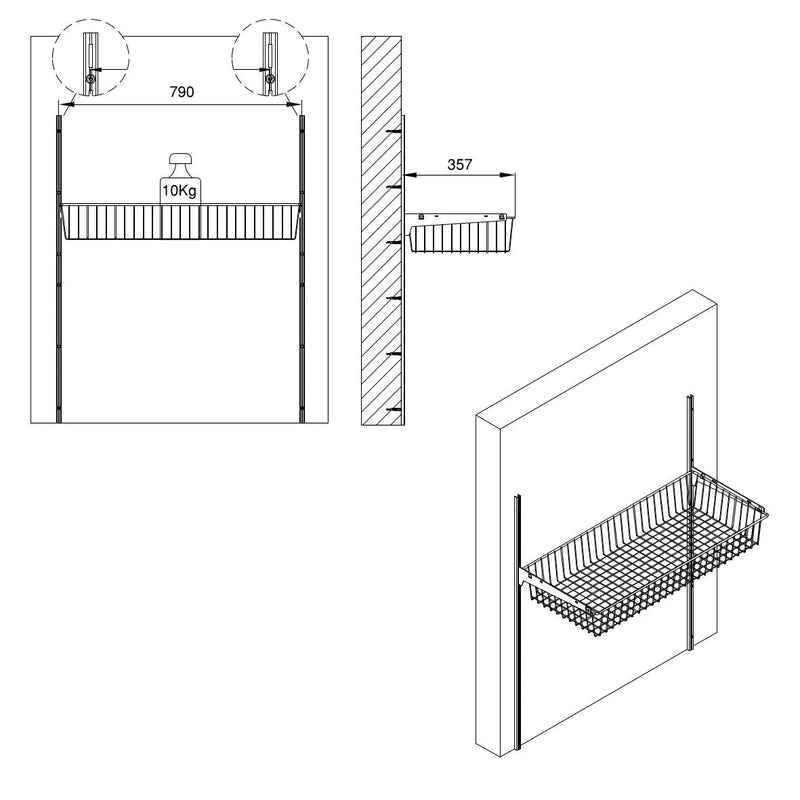 790

10Kg

357