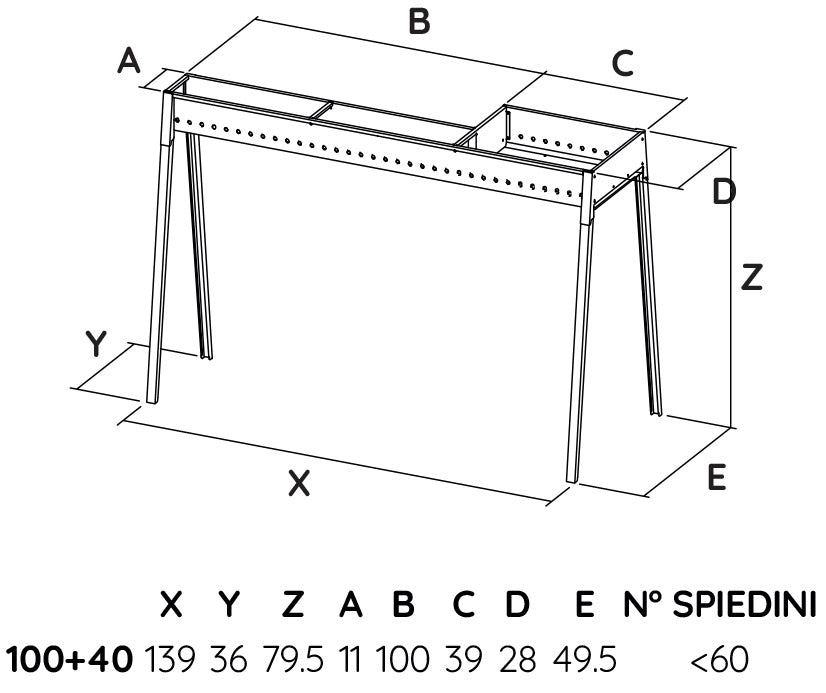 B

A

C

D

Z

Y

X

E

|  | X | Y | Z | A | B | C | D | E | N° SPIEDINI |
|---|---|---|---|---|---|---|---|---|---|
| 100+40 | 139 | 36 | 79.5 | 11 | 100 | 39 | 28 | 49.5 | <60 |