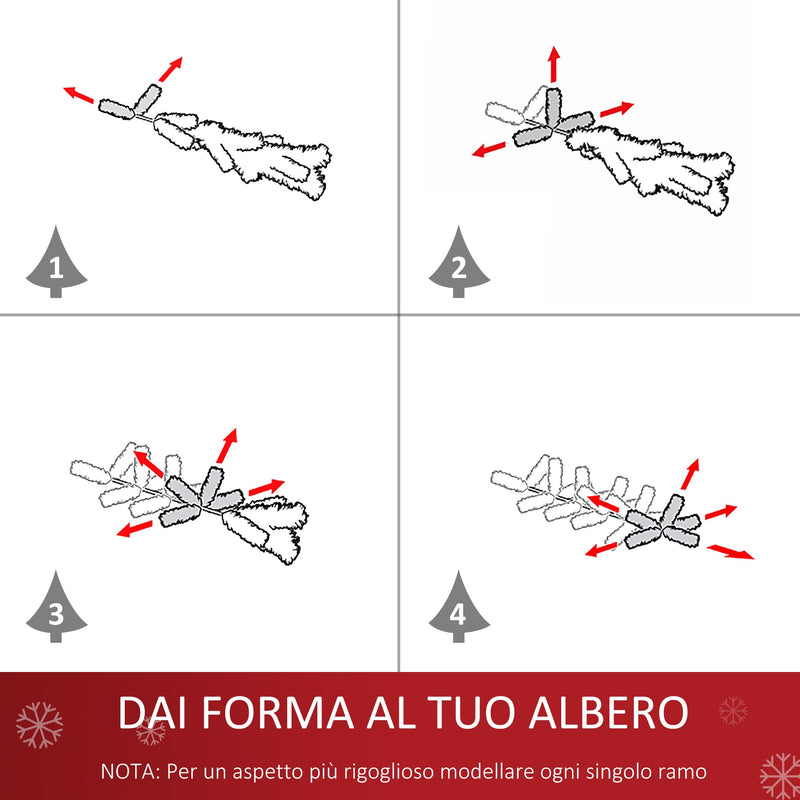 1

2

3

4

DAI FORMA AL TUO ALBERO

NOTA: Per un aspetto più rigoglioso modellare ogni singolo ramo