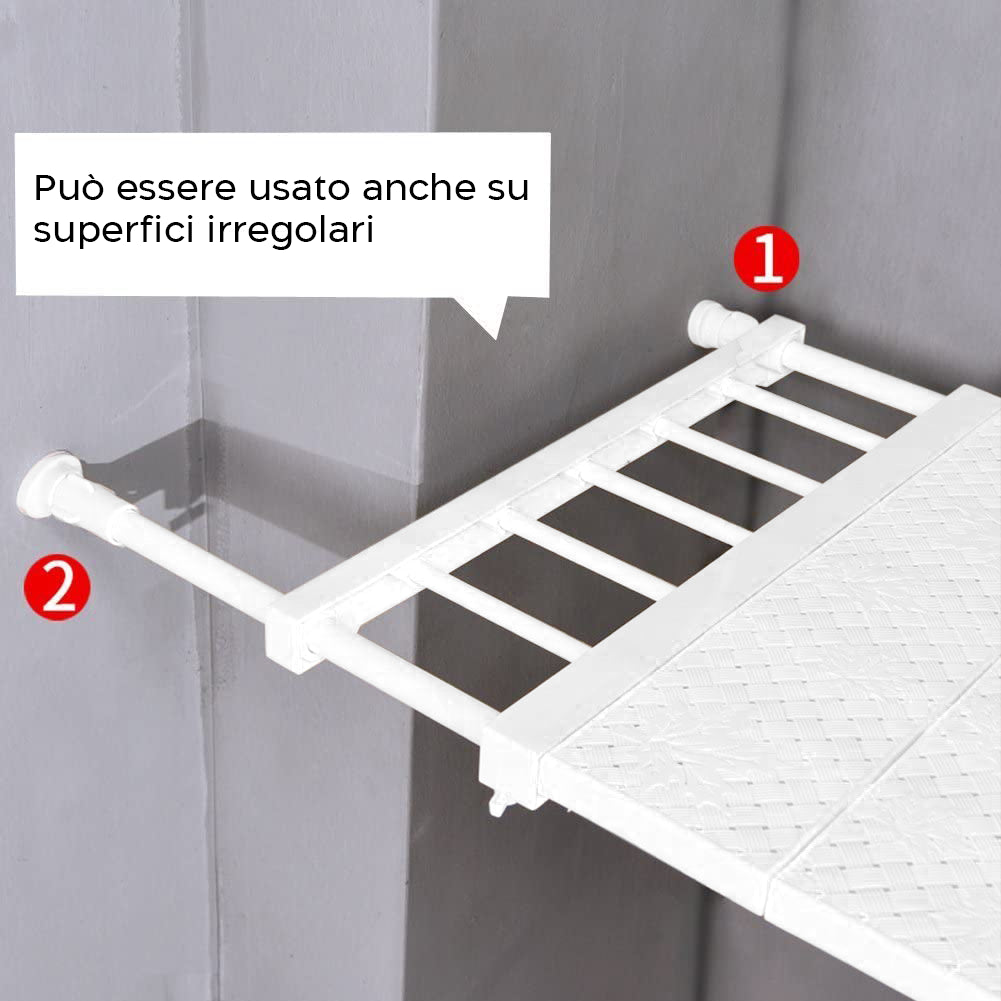 Può essere usato anche su superfici irregolari

1

2