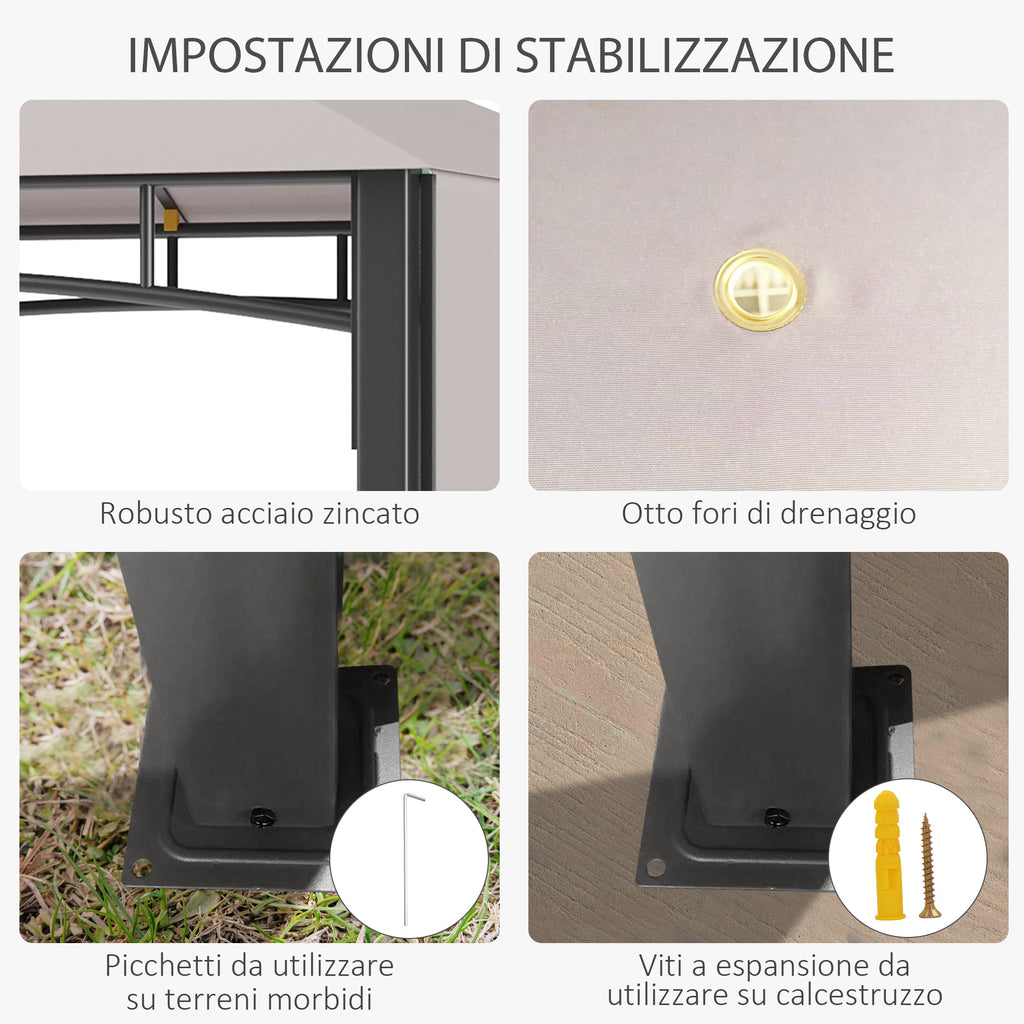 IMPOSTAZIONI DI STABILIZZAZIONE

Robusto acciaio zincato

Otto fori di drenaggio

Picchetti da utilizzare su terreni morbidi

Viti a espansione da utilizzare su calcestruzzo