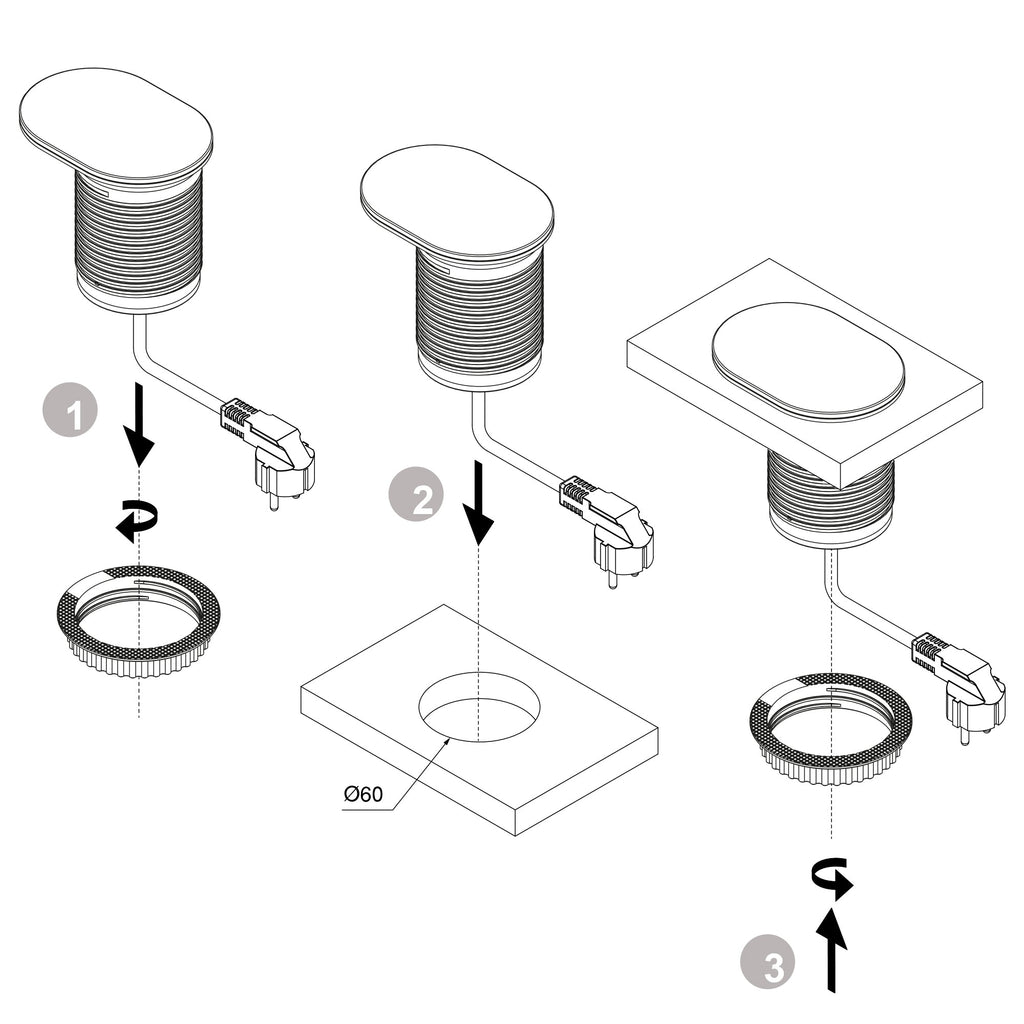 1

2

Ø60

3