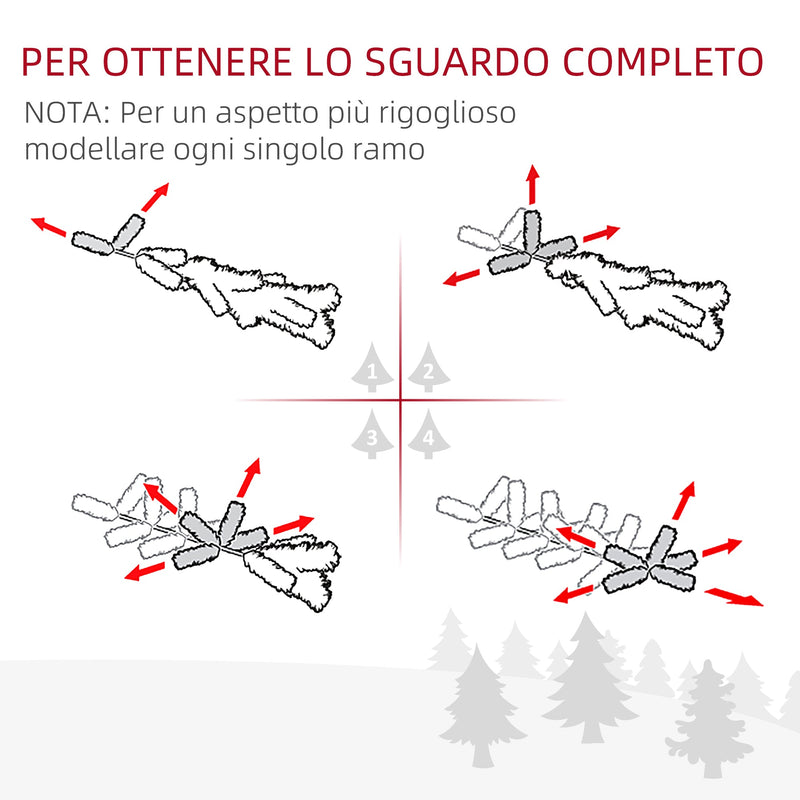 PER OTTENERE LO SGUARDO COMPLETO

NOTA: Per un aspetto più rigoglioso modellare ogni singolo ramo

1
2
3
4