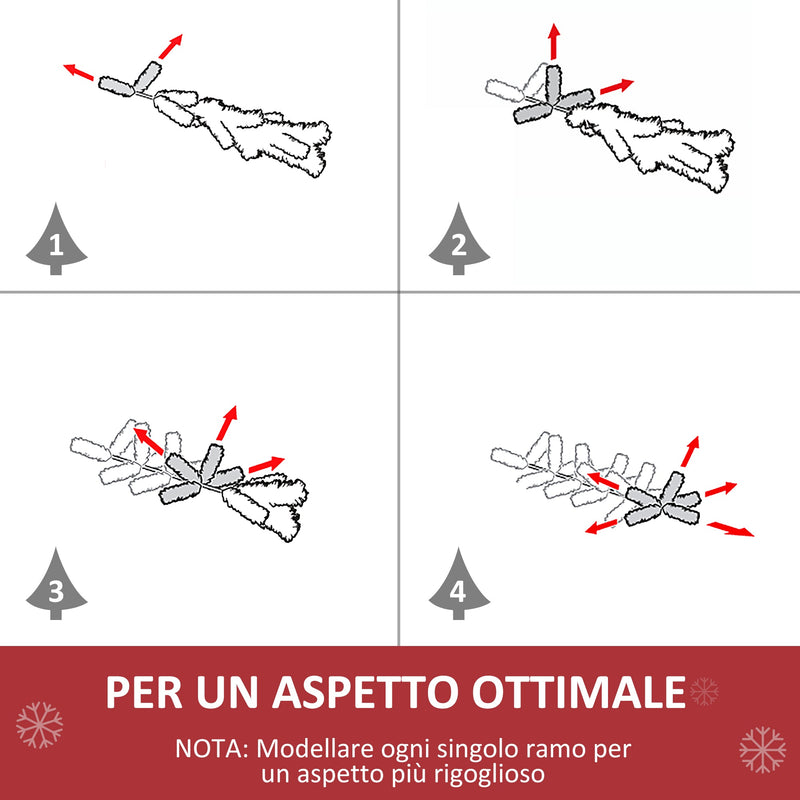 1

2

3

4

PER UN ASPETTO OTTIMALE

NOTA: Modellare ogni singolo ramo per un aspetto più rigoglioso