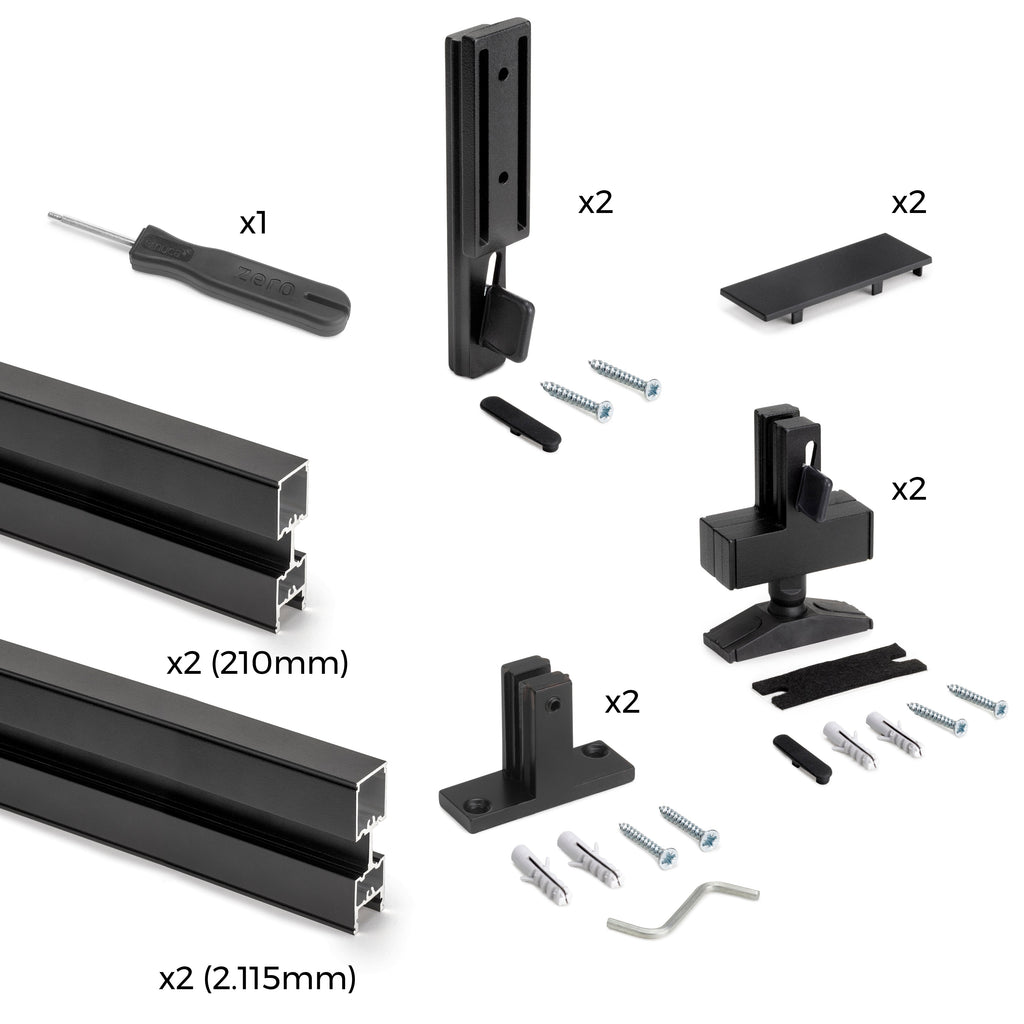 x1

emuca zero

x2

x2

x2

x2 (210mm)

x2

x2 (2.115mm)