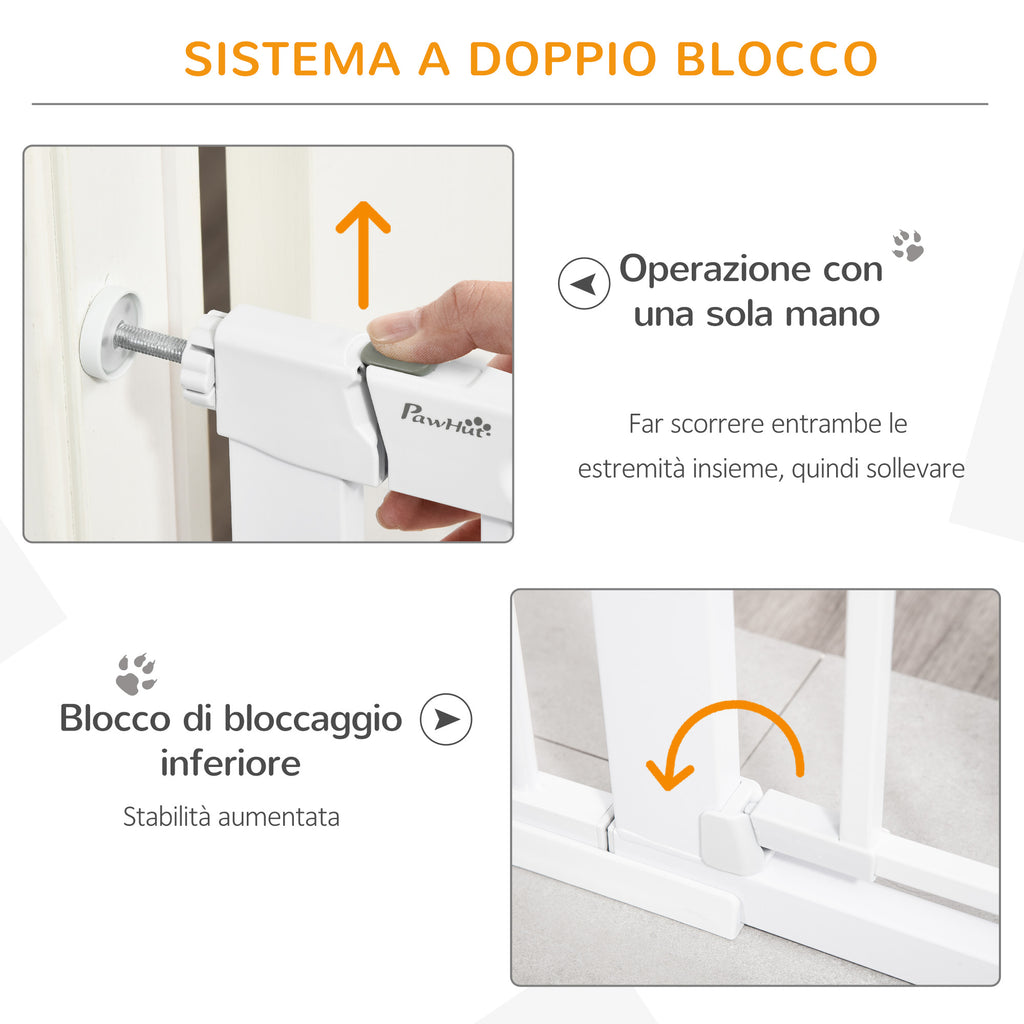 SISTEMA A DOPPIO BLOCCO

PawHut

Operazione con una sola mano

Far scorrere entrambe le estremità insieme, quindi sollevare

Blocco di bloccaggio inferiore

Stabilità aumentata