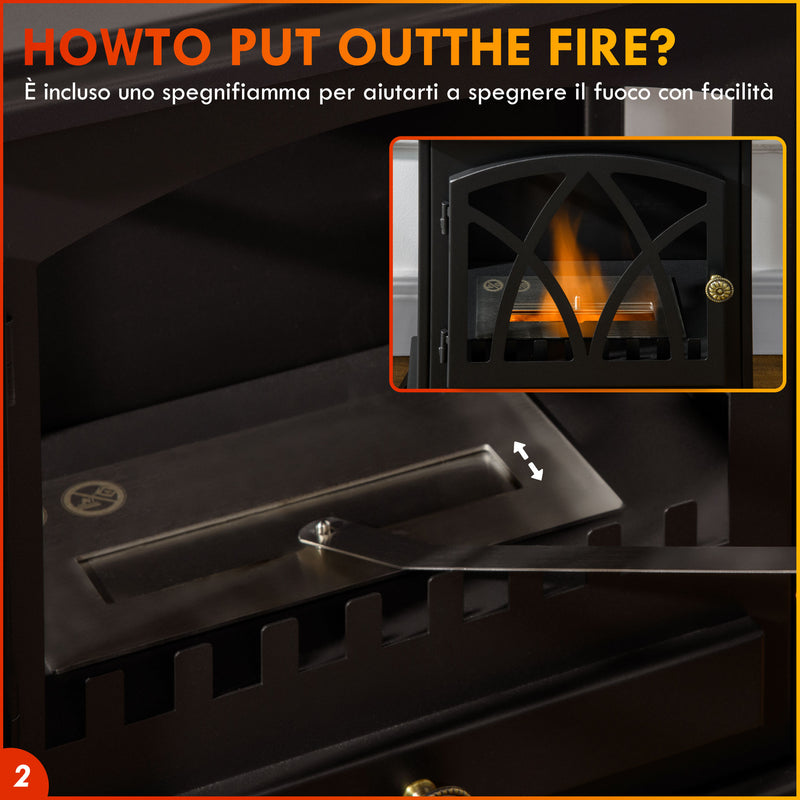 HOWTO PUT OUTTHE FIRE?

È incluso uno spegnifiamma per aiutarti a spegnere il fuoco con facilità

2