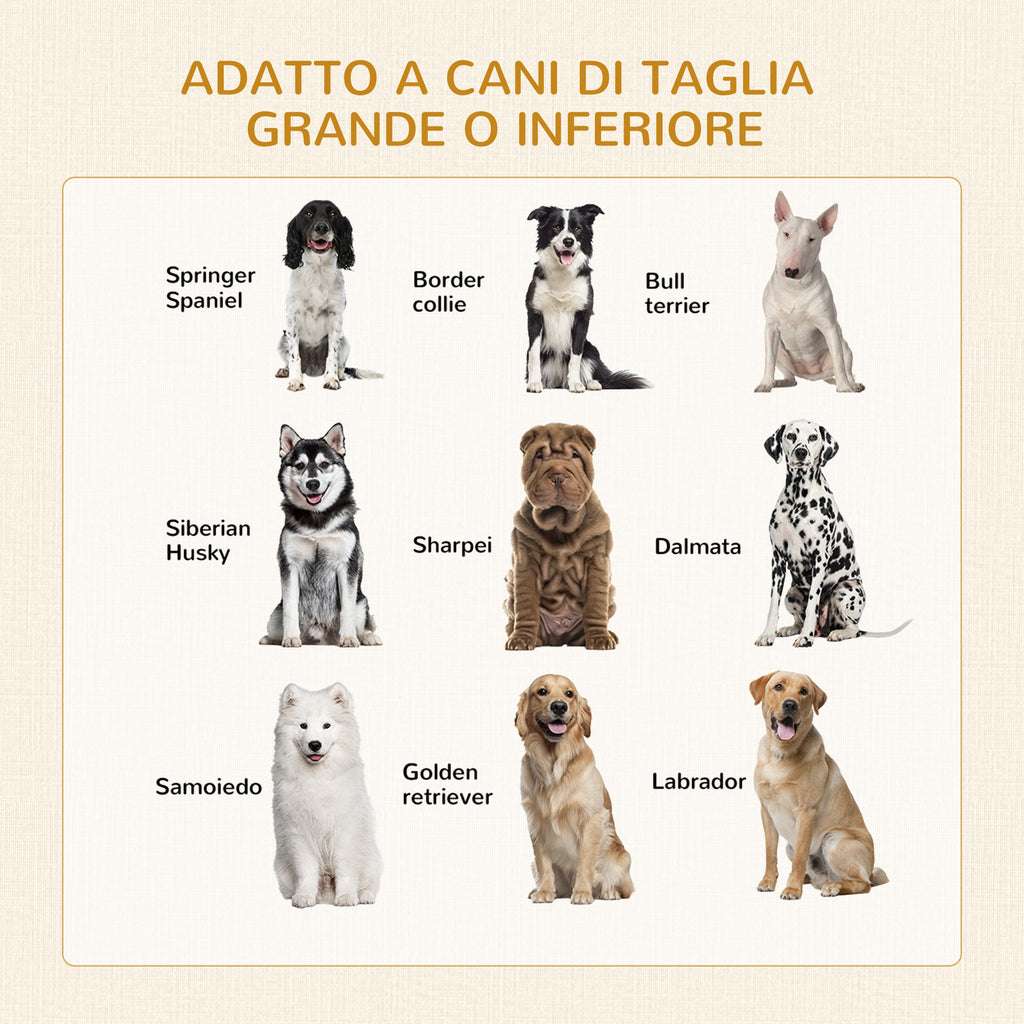 ADATTO A CANI DI TAGLIA GRANDE O INFERIORE

Springer Spaniel

Border collie

Bull terrier

Siberian Husky

Sharpei

Dalmata

Samoiedo

Golden retriever

Labrador