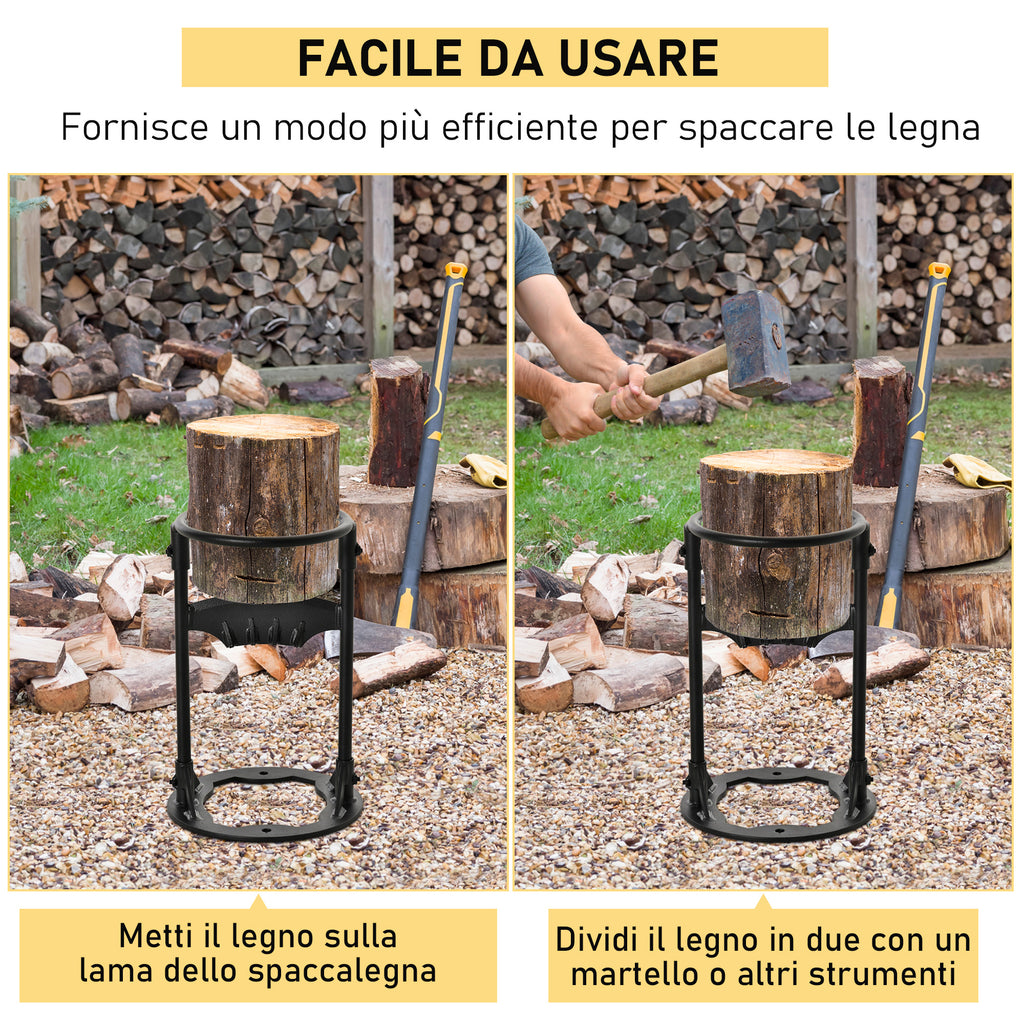 FACILE DA USARE

Fornisce un modo più efficiente per spaccare le legna

Metti il legno sulla lama dello spaccalegna

Dividi il legno in due con un martello o altri strumenti