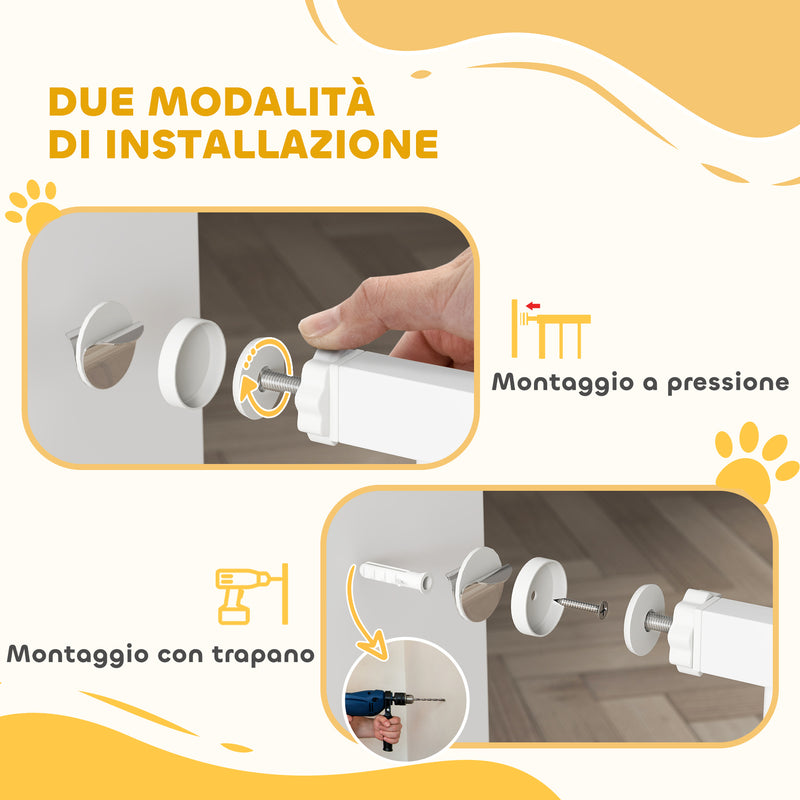 DUE MODALITÀ DI INSTALLAZIONE

Montaggio a pressione

Montaggio con trapano