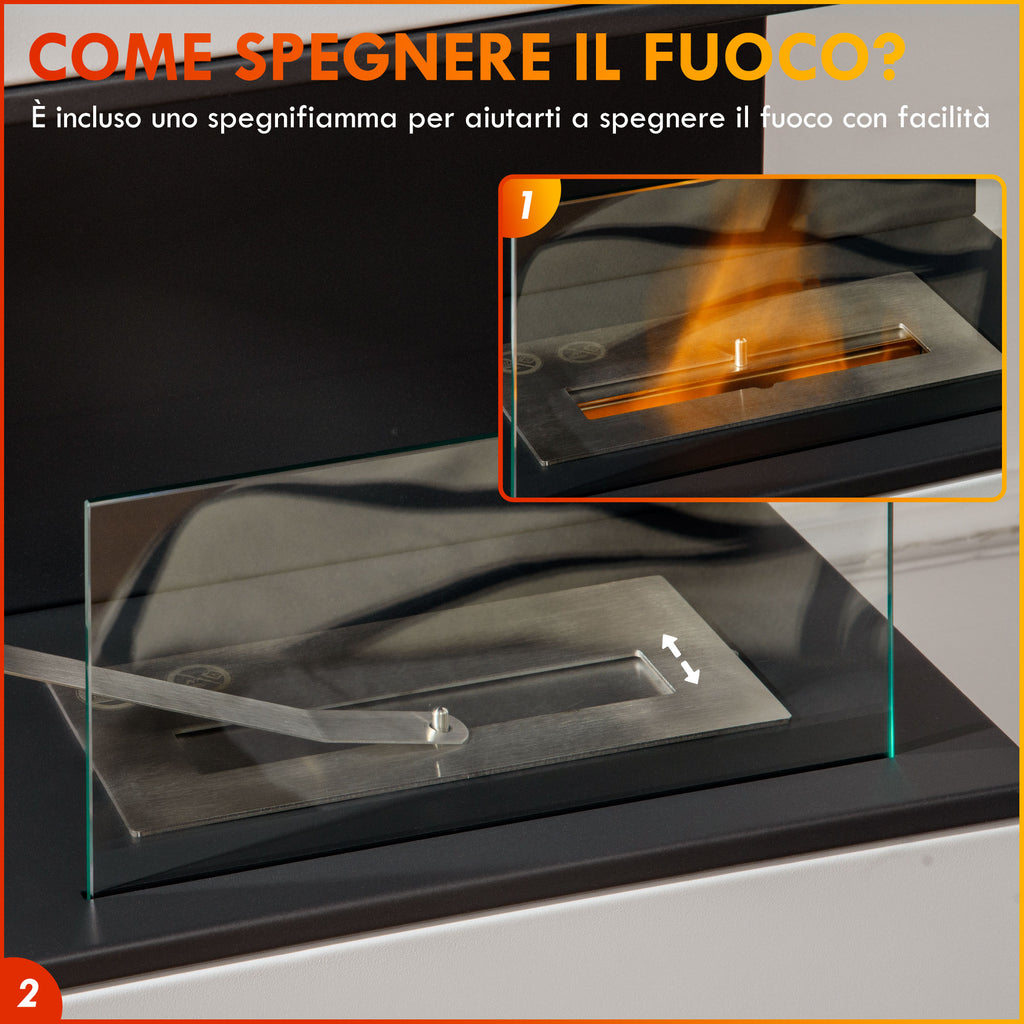 COME SPEGNERE IL FUOCO?

È incluso uno spegnifiamma per aiutarti a spegnere il fuoco con facilità

1

2