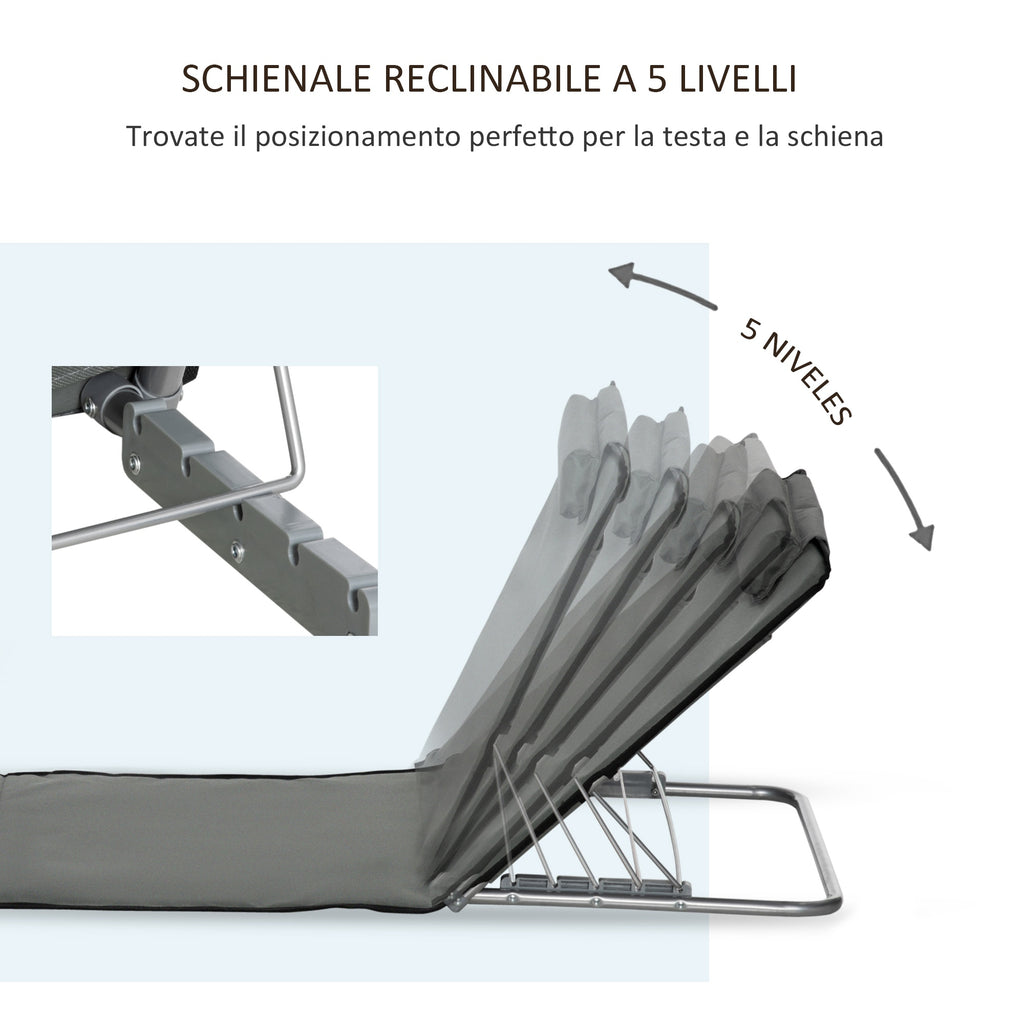 SCHIENALE RECLINABILE A 5 LIVELLI

Trovate il posizionamento perfetto per la testa e la schiena

5 NIVELES