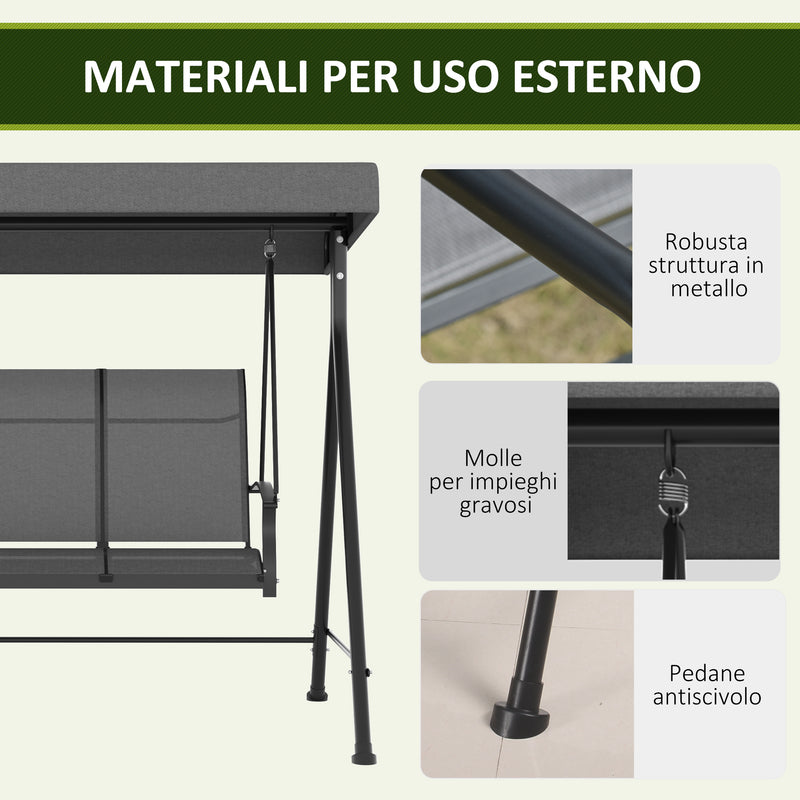 MATERIALI PER USO ESTERNO

Robusta struttura in metallo

Molle per impieghi gravosi

Pedane antiscivolo