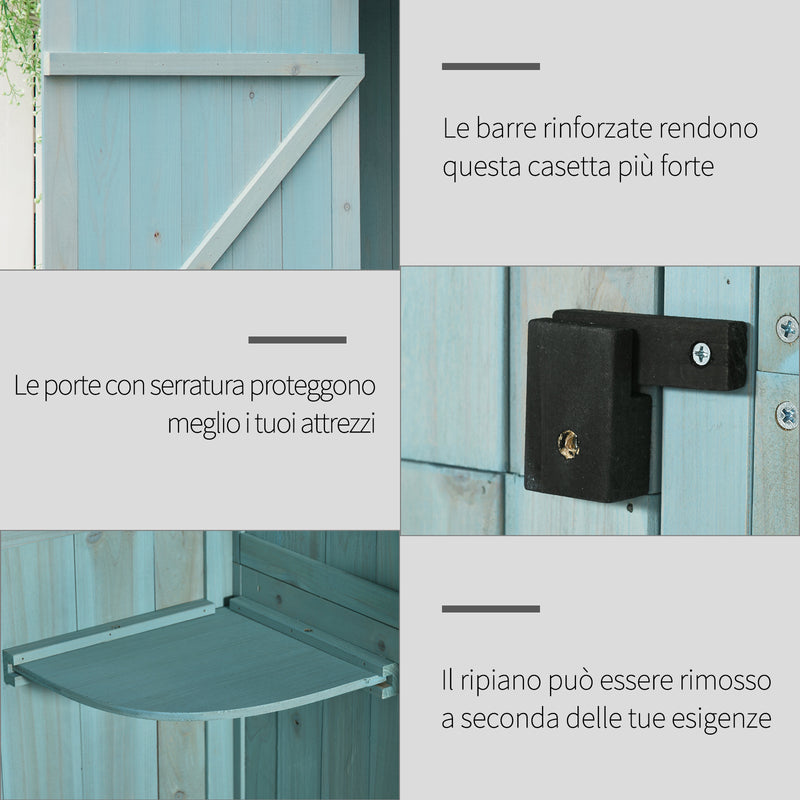 Le barre rinforzate rendono questa casetta più forte

Le porte con serratura proteggono meglio i tuoi attrezzi

Il ripiano può essere rimosso a seconda delle tue esigenze