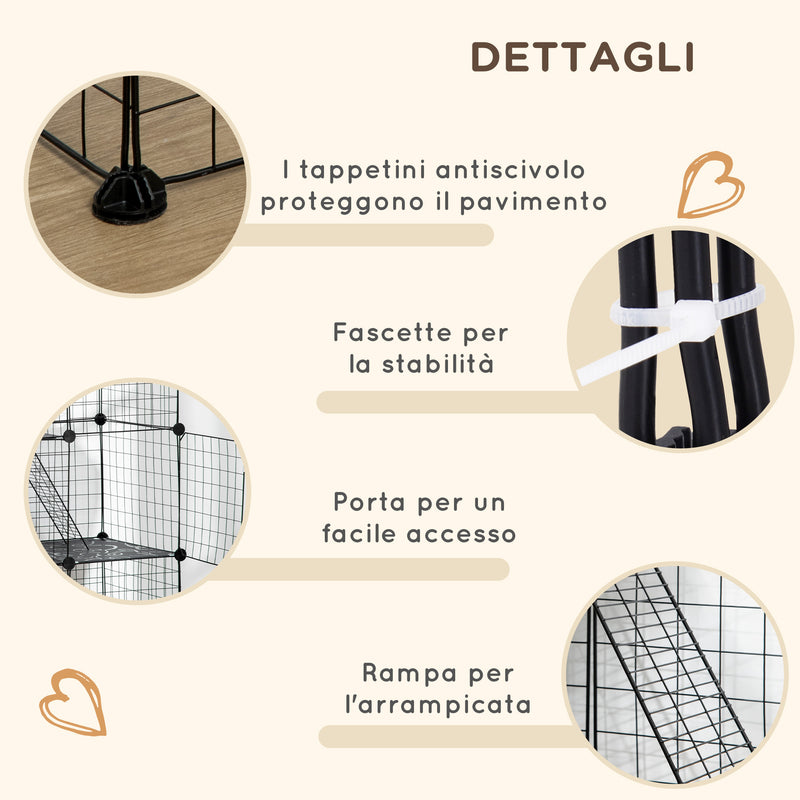 DETTAGLI

I tappetini antiscivolo proteggono il pavimento

Fascette per la stabilità

Porta per un facile accesso

Rampa per l'arrampicata