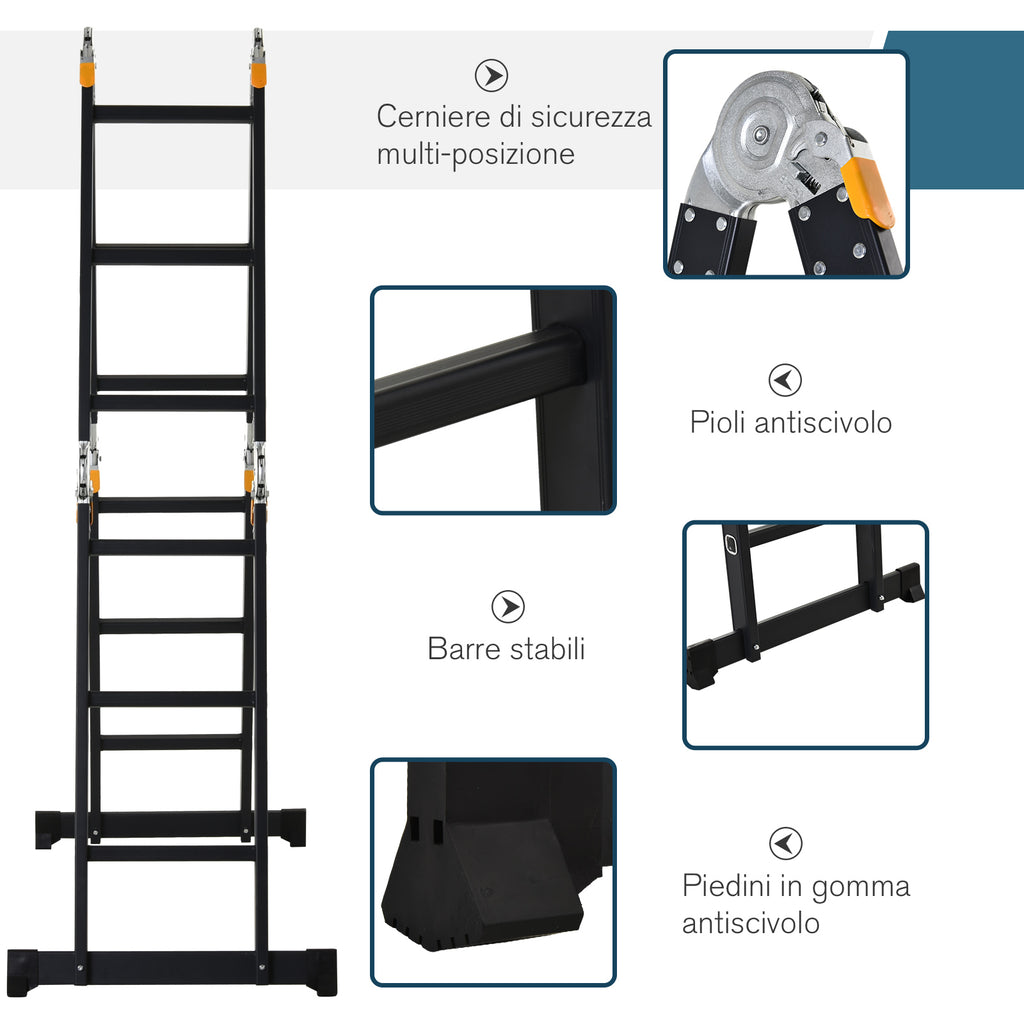 Cerniere di sicurezza multi-posizione

Pioli antiscivolo

Barre stabili

Piedini in gomma antiscivolo