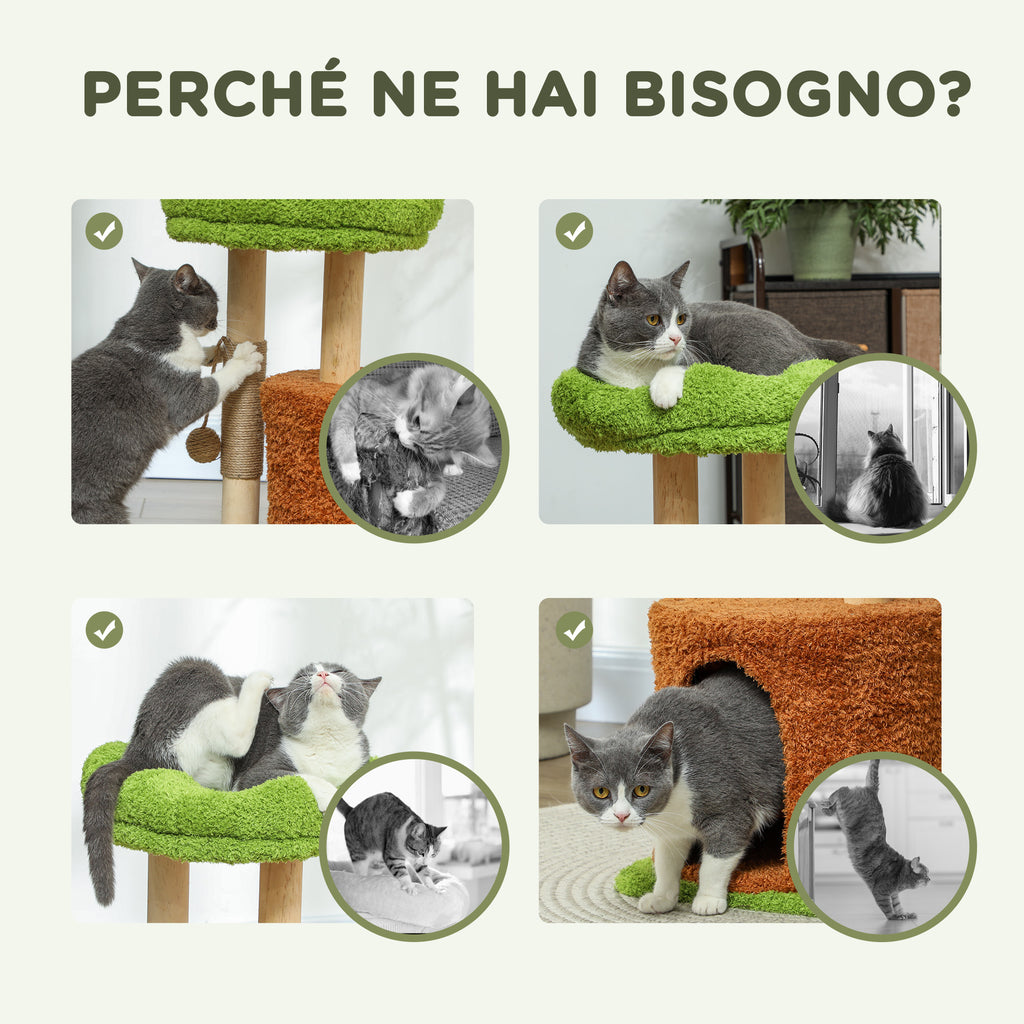 PERCHÉ NE HAI BISOGNO?