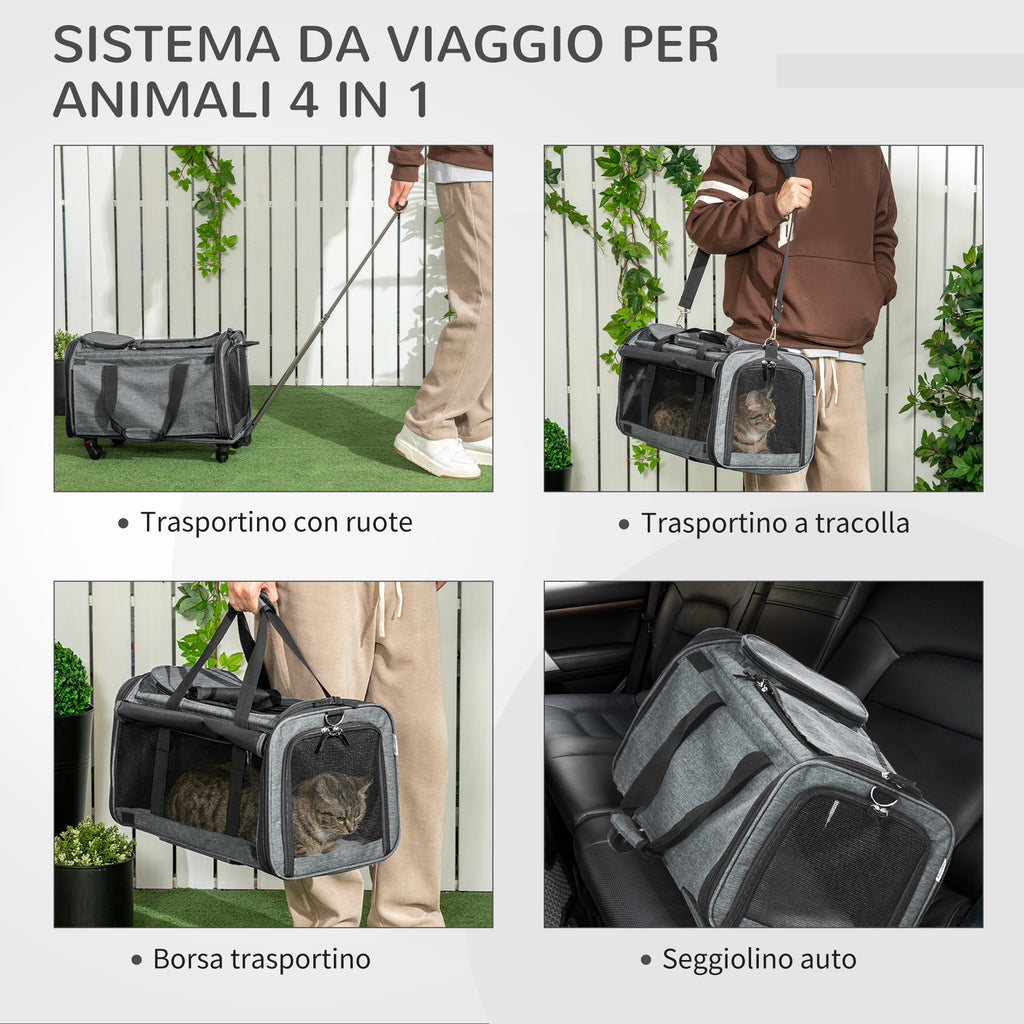 SISTEMA DA VIAGGIO PER ANIMALI 4 IN 1

• Trasportino con ruote

• Trasportino a tracolla

• Borsa trasportino

• Seggiolino auto