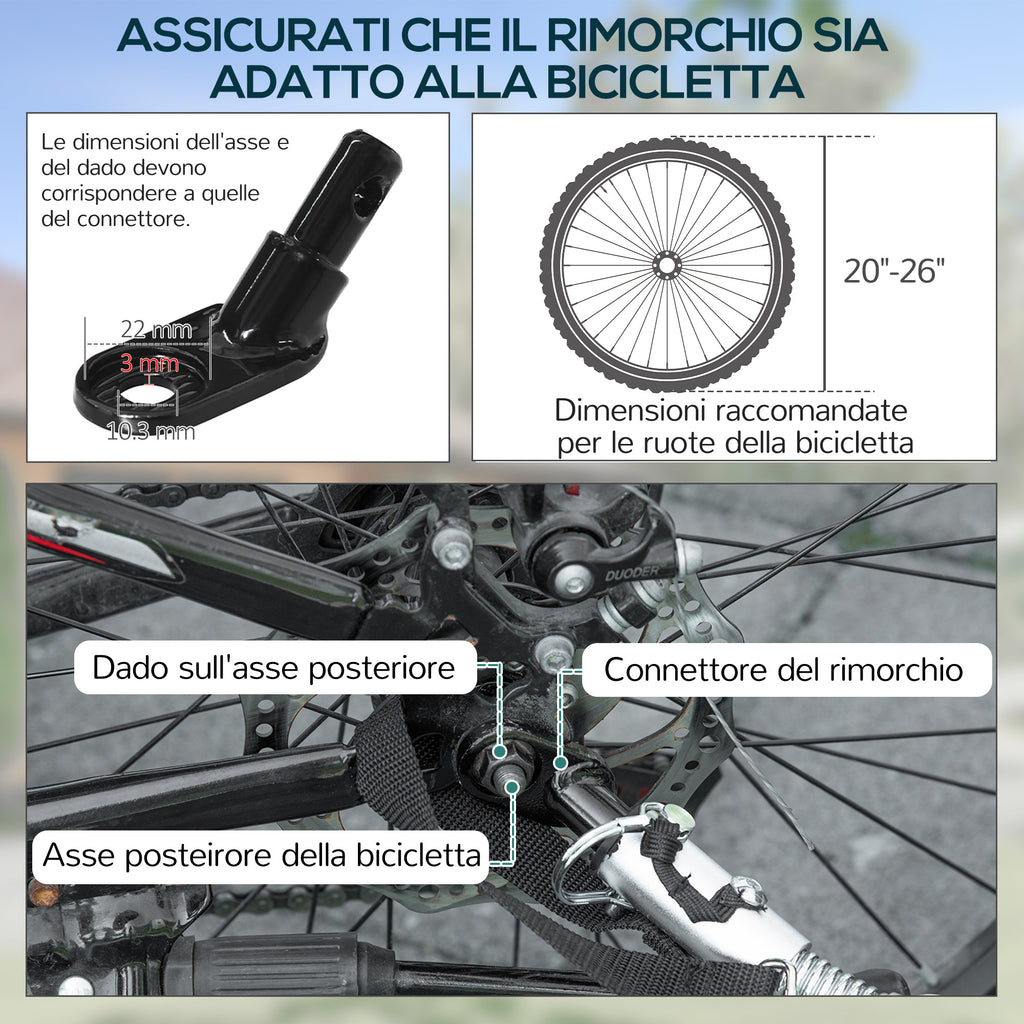 ASSICURATI CHE IL RIMORCHIO SIA ADATTO ALLA BICICLETTA

Le dimensioni dell'asse e del dado devono corrispondere a quelle del connettore.

22 mm
3 mm
10.3 mm

20"-26"

Dimensioni raccomandate per le ruote della bicicletta

DUODER

Dado sull'asse posteriore

Connettore del rimorchio

Asse posteirore della bicicletta