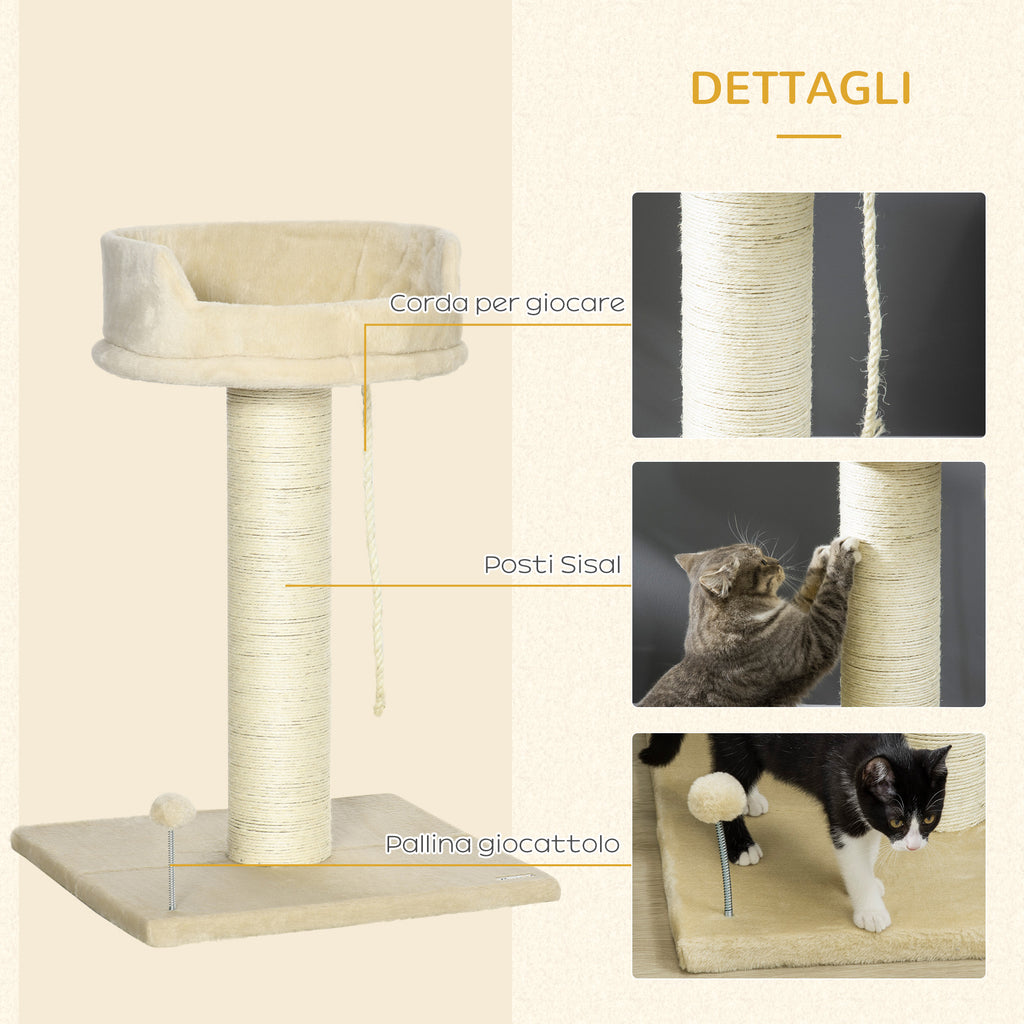 DETTAGLI

Corda per giocare

Posti Sisal

Pallina giocattolo