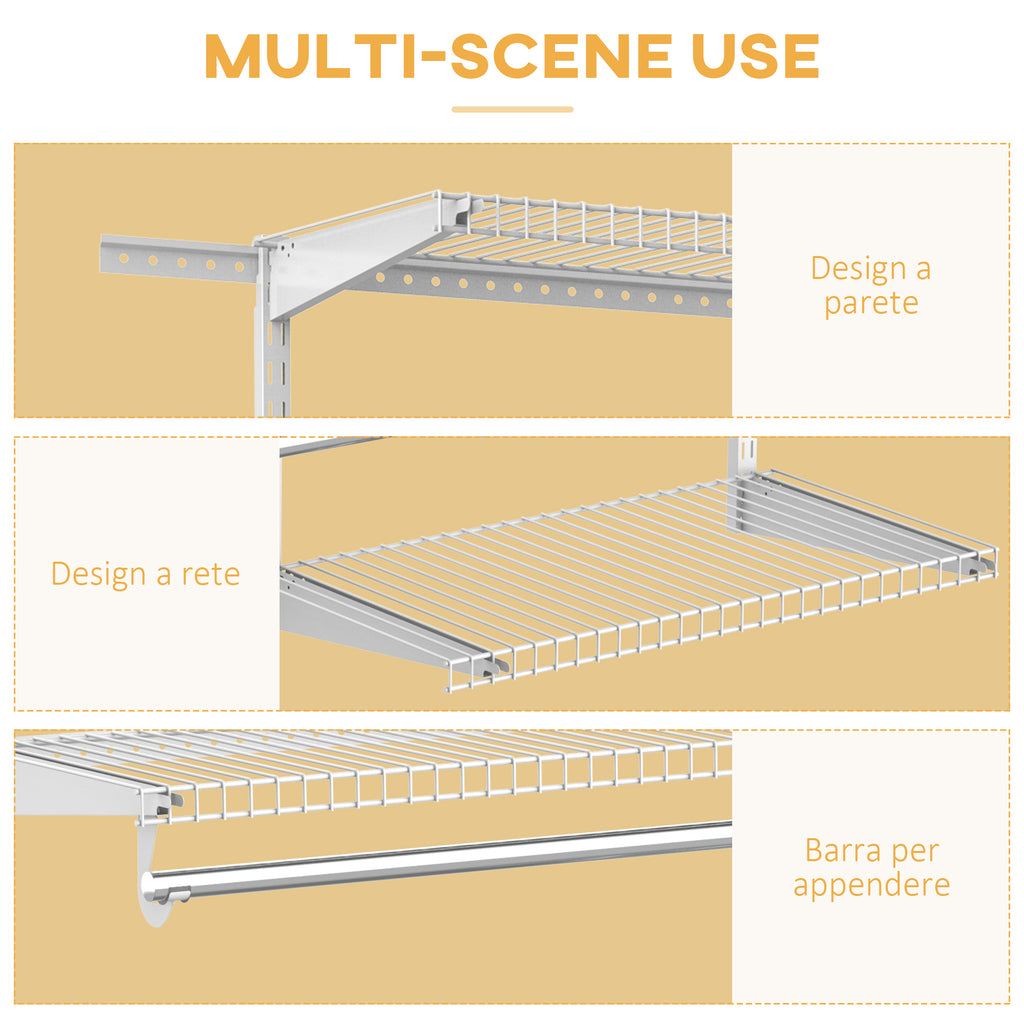 MULTI-SCENE USE

Design a parete

Design a rete

Barra per appendere