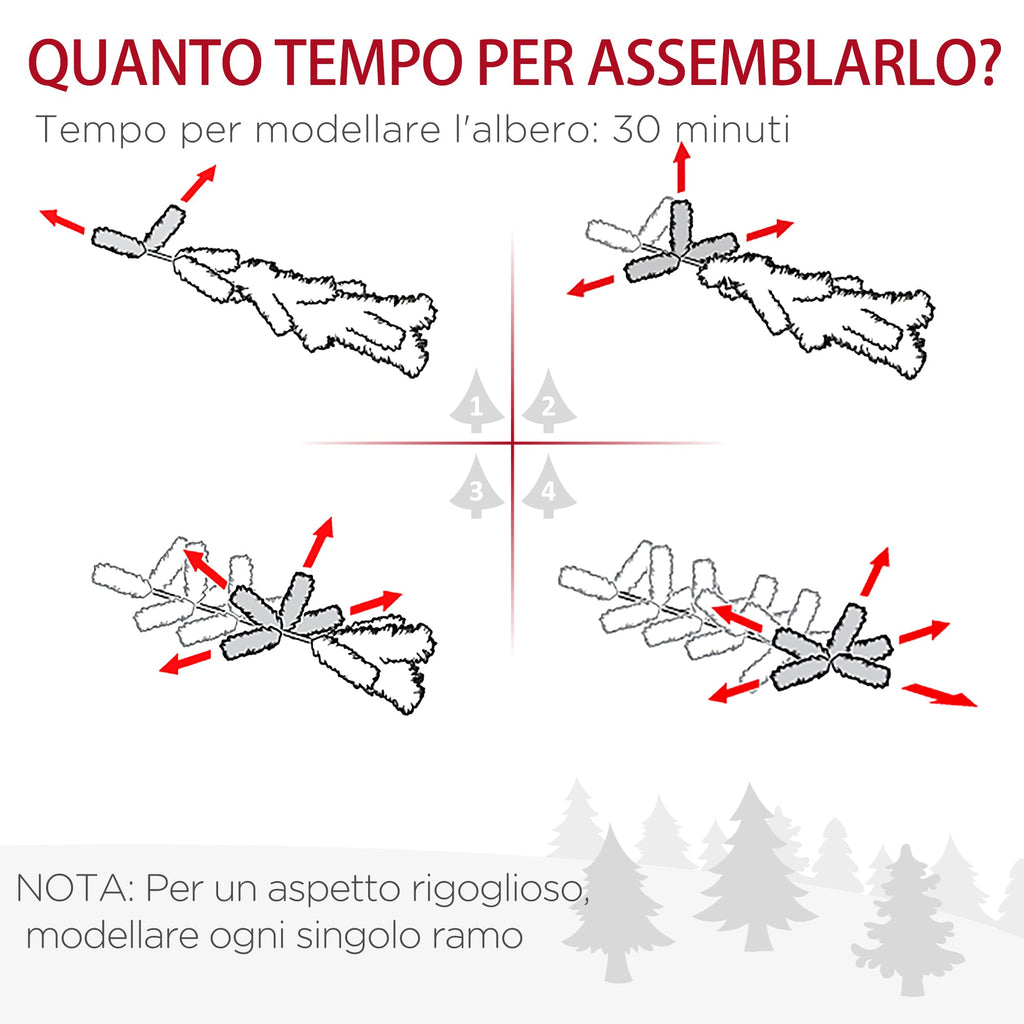 QUANTO TEMPO PER ASSEMBLARLO?
Tempo per modellare l'albero: 30 minuti

1 2
3 4

NOTA: Per un aspetto rigoglioso, modellare ogni singolo ramo