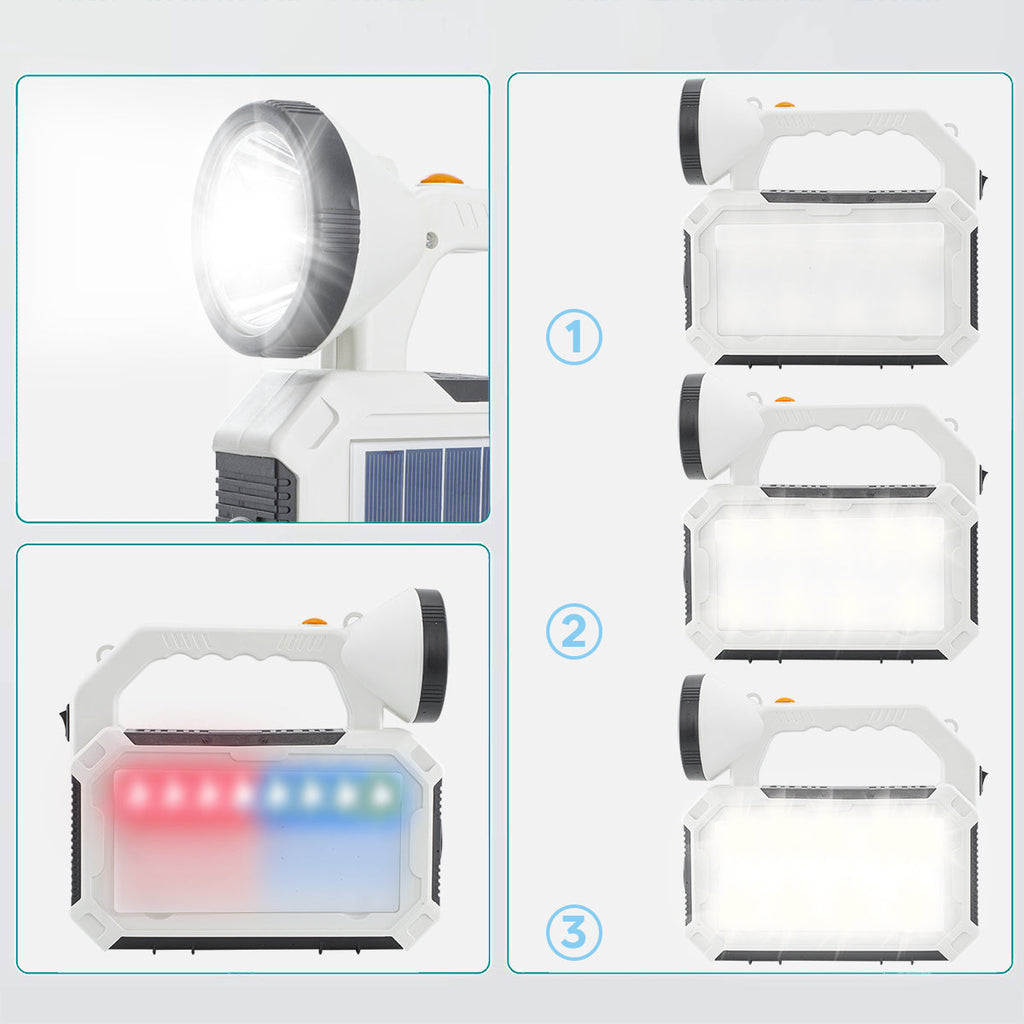 1

2

3