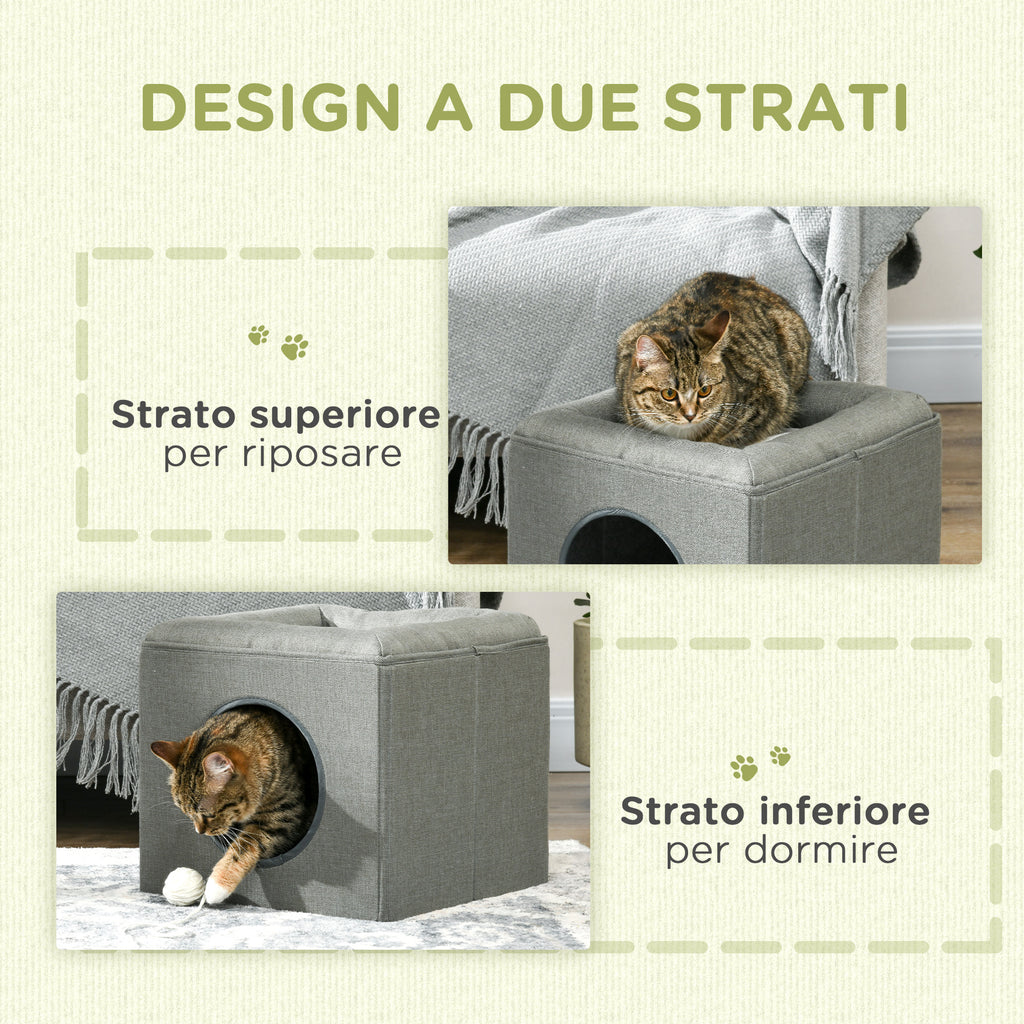 DESIGN A DUE STRATI

Strato superiore
per riposare

Strato inferiore
per dormire