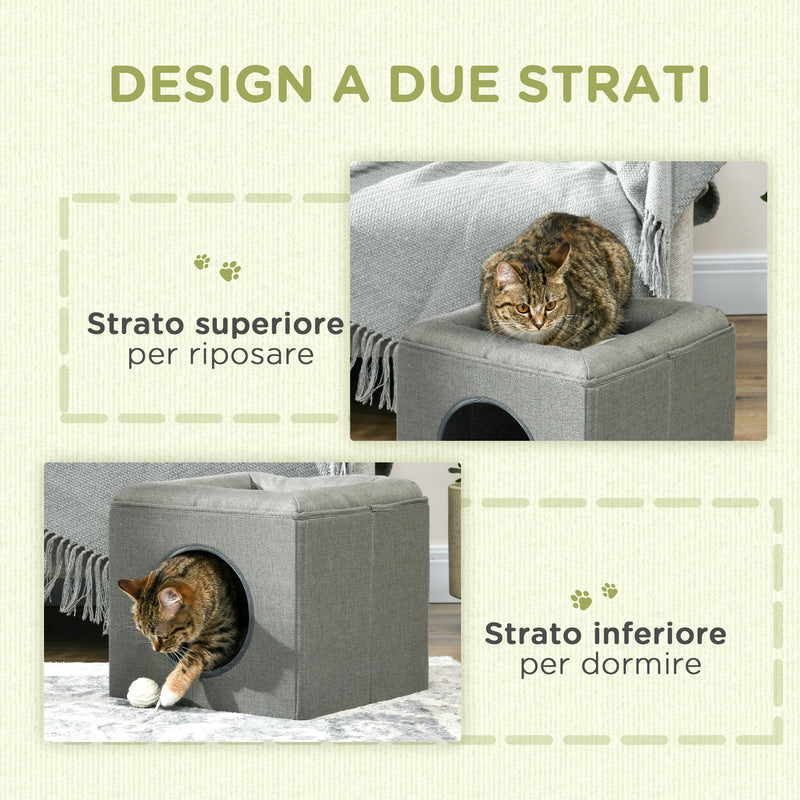 DESIGN A DUE STRATI

Strato superiore
per riposare

Strato inferiore
per dormire