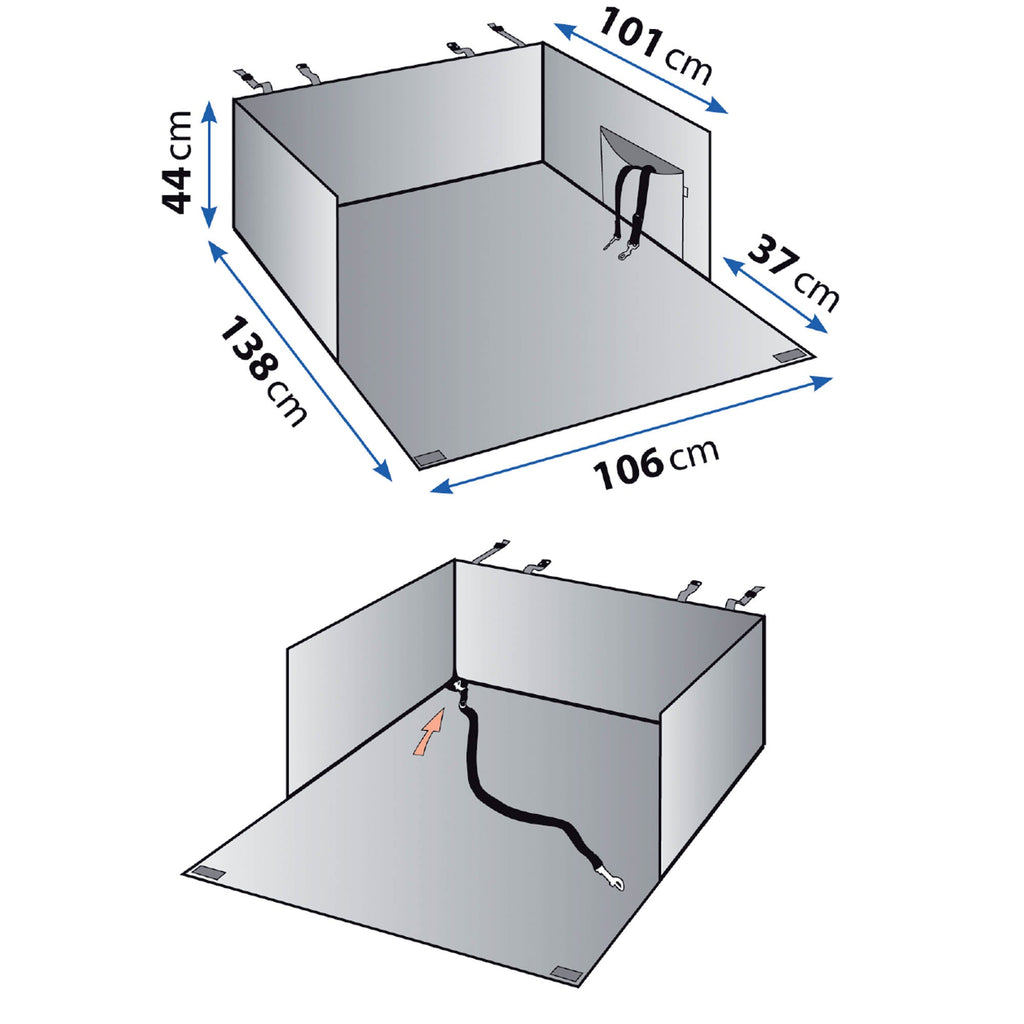 101 cm
44 cm
37 cm
138 cm
106 cm