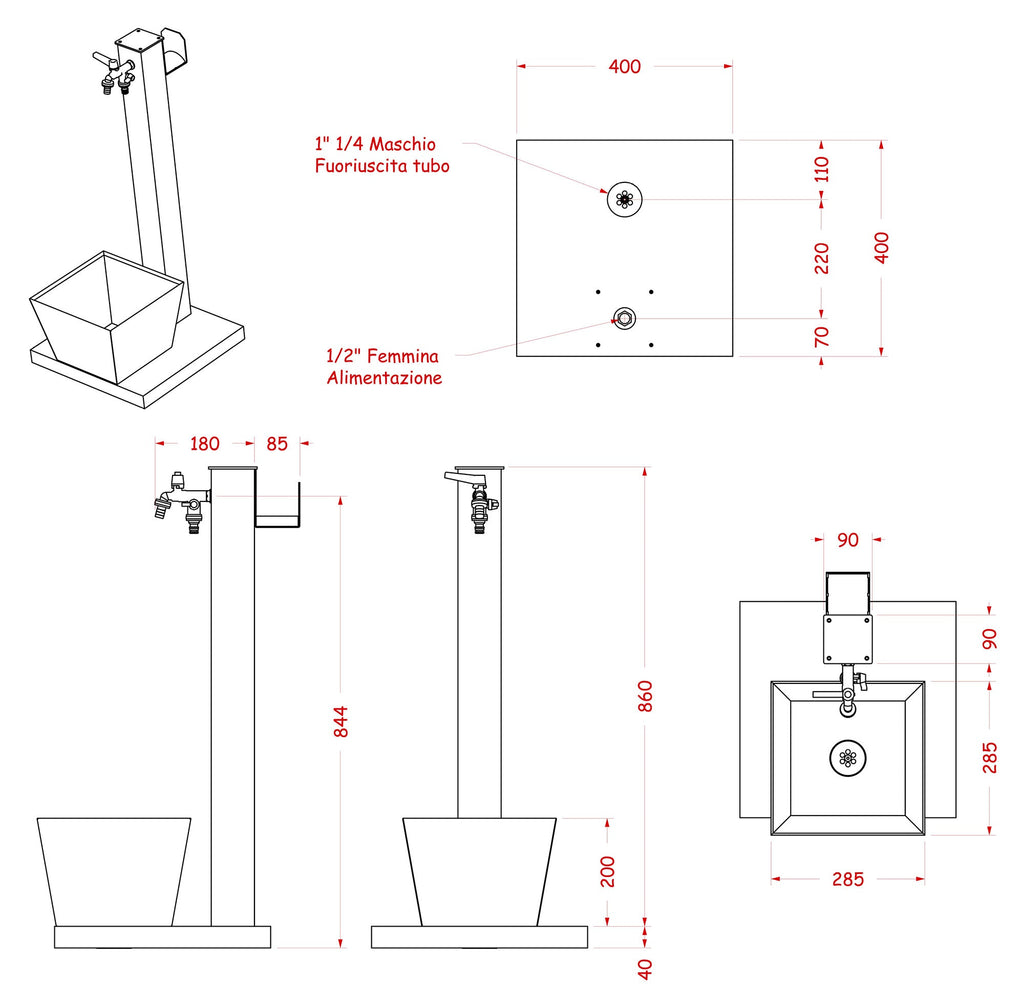 400

1" 1/4 Maschio
Fuoriuscita tubo

110

220

400

70

1/2" Femmina
Alimentazione

180
85

844

860

200

40

90

90

285

285