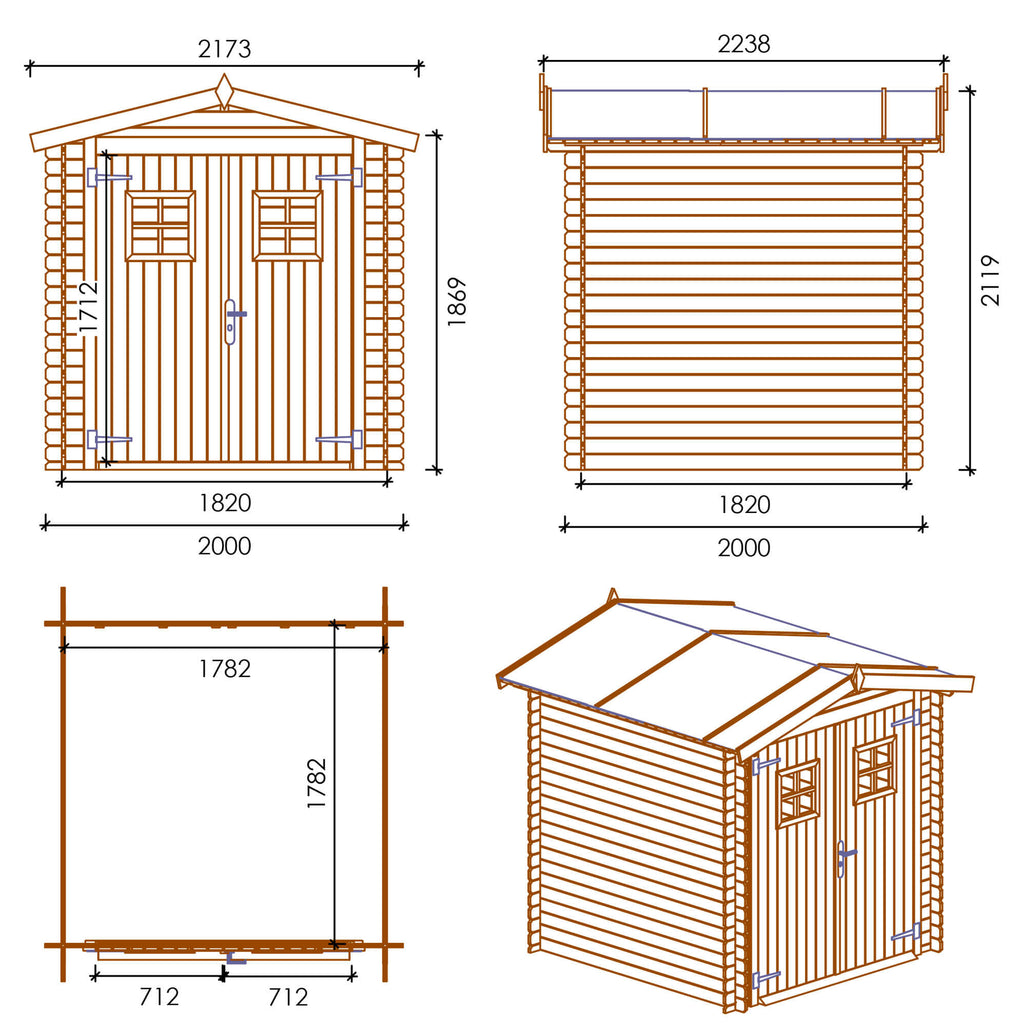 2173
1712
1869
1820
2000
2238
2119
1820
2000
1782
1782
712
712