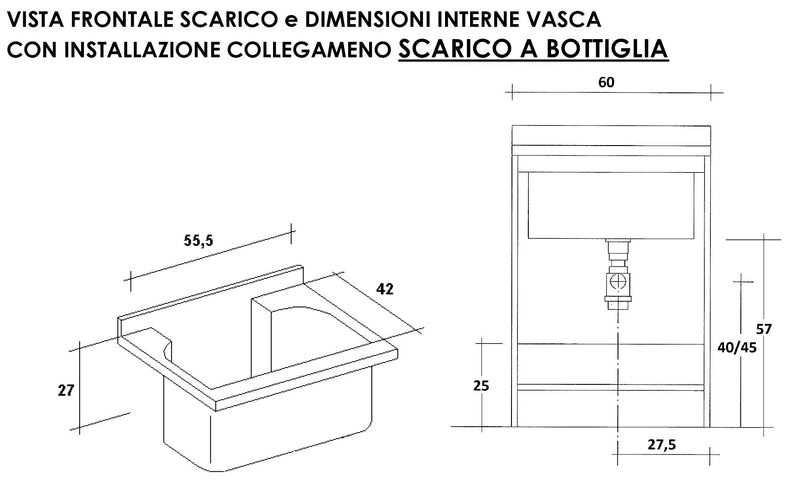 VISTA FRONTALE SCARICO e DIMENSIONI INTERNE VASCA
CON INSTALLAZIONE COLLEGAMENO SCARICO A BOTTIGLIA

55,5

42

27

60

57

40/45

25

27,5